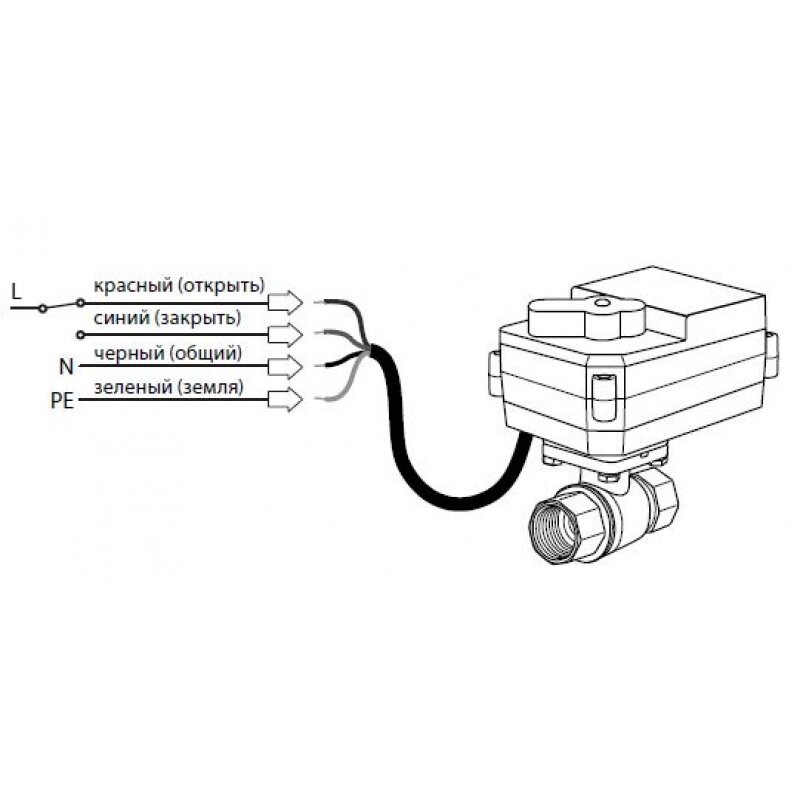 L
красный (открыть)
синий (закрыть)
N
черный (общий)
PE
зеленый (земля)