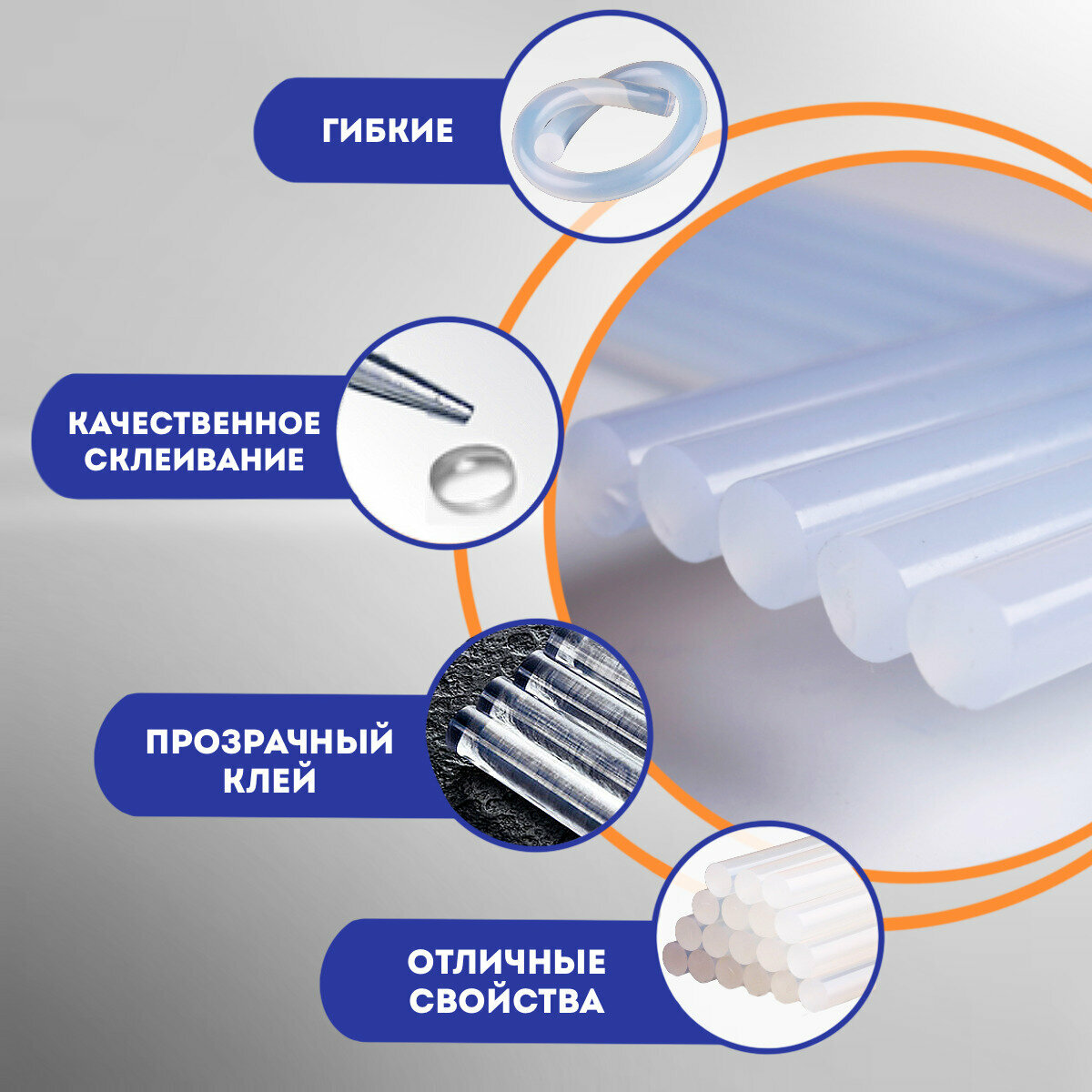 ГИБКИЕ

КАЧЕСТВЕННОЕ СКЛЕИВАНИЕ

ПРОЗРАЧНЫЙ КЛЕЙ

ОТЛИЧНЫЕ СВОЙСТВА