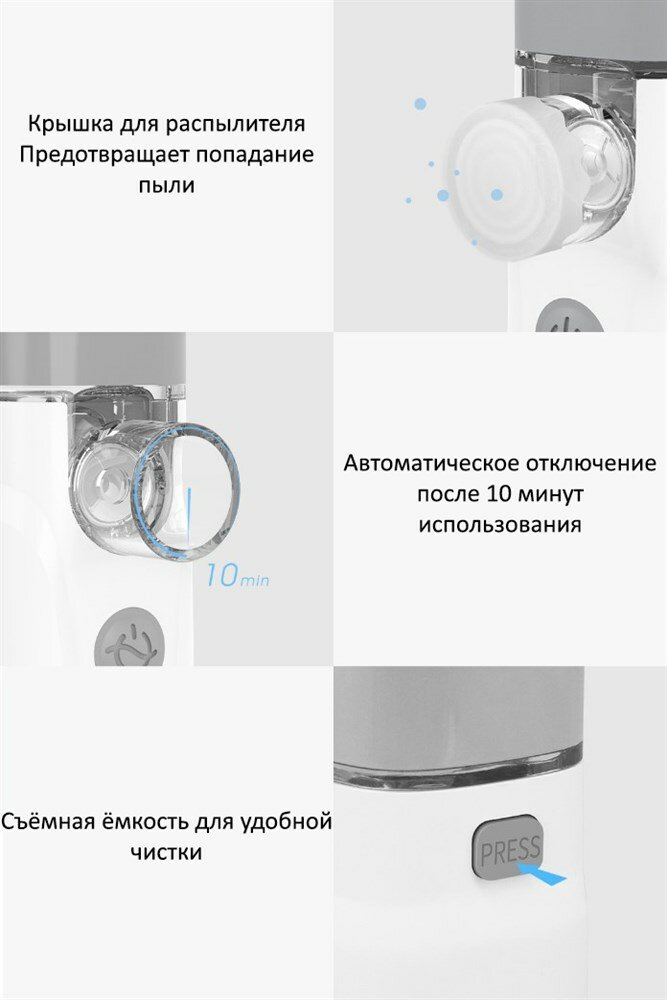 Крышка для распылителя Предотвращает попадание пыли

10 min

Автоматическое отключение после 10 минут использования

Съёмная ёмкость для удобной чистки

PRESS