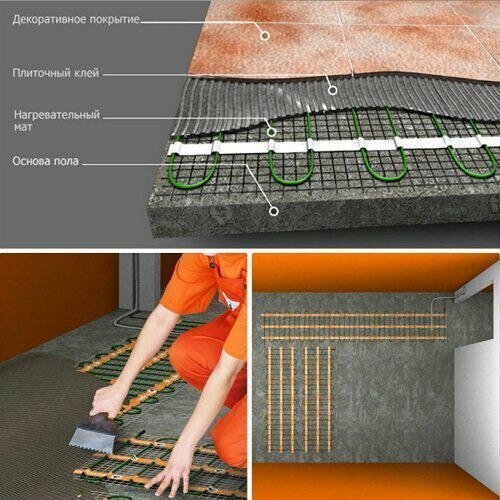 Декоративное покрытие

Плиточный клей

Нагревательный мат

Основа пола