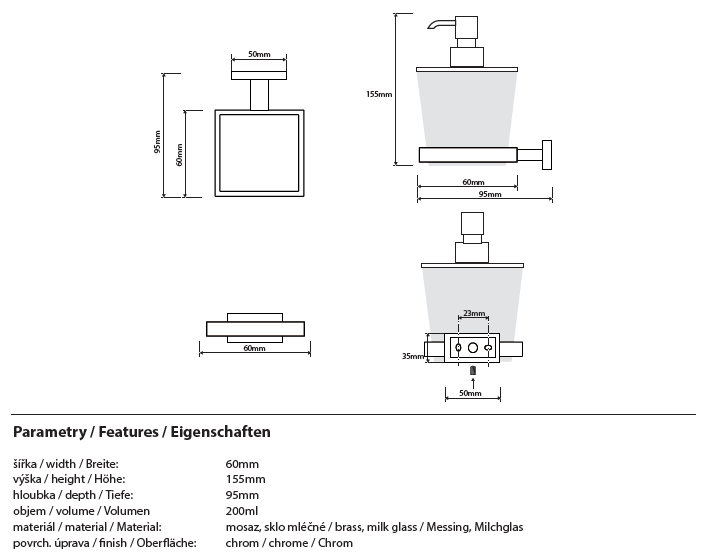 50mm

95mm

60mm

155mm

60mm

95mm

60mm

23mm

35mm

50mm

Parametry / Features / Eigenschaften

| | |
|---|---|
| šířka / width / Breite: | 60mm |
| výška / height / Höhe: | 155mm |
| hloubka / depth / Tiefe: | 95mm |
| objem / volume / Volumen | 200ml |
| materiál / material / Material: | mosaz, sklo mléčné / brass, milk glass / Messing, Milchglas |
| povrch. úprava / finish / Oberfläche: | chrom / chrome / Chrom |