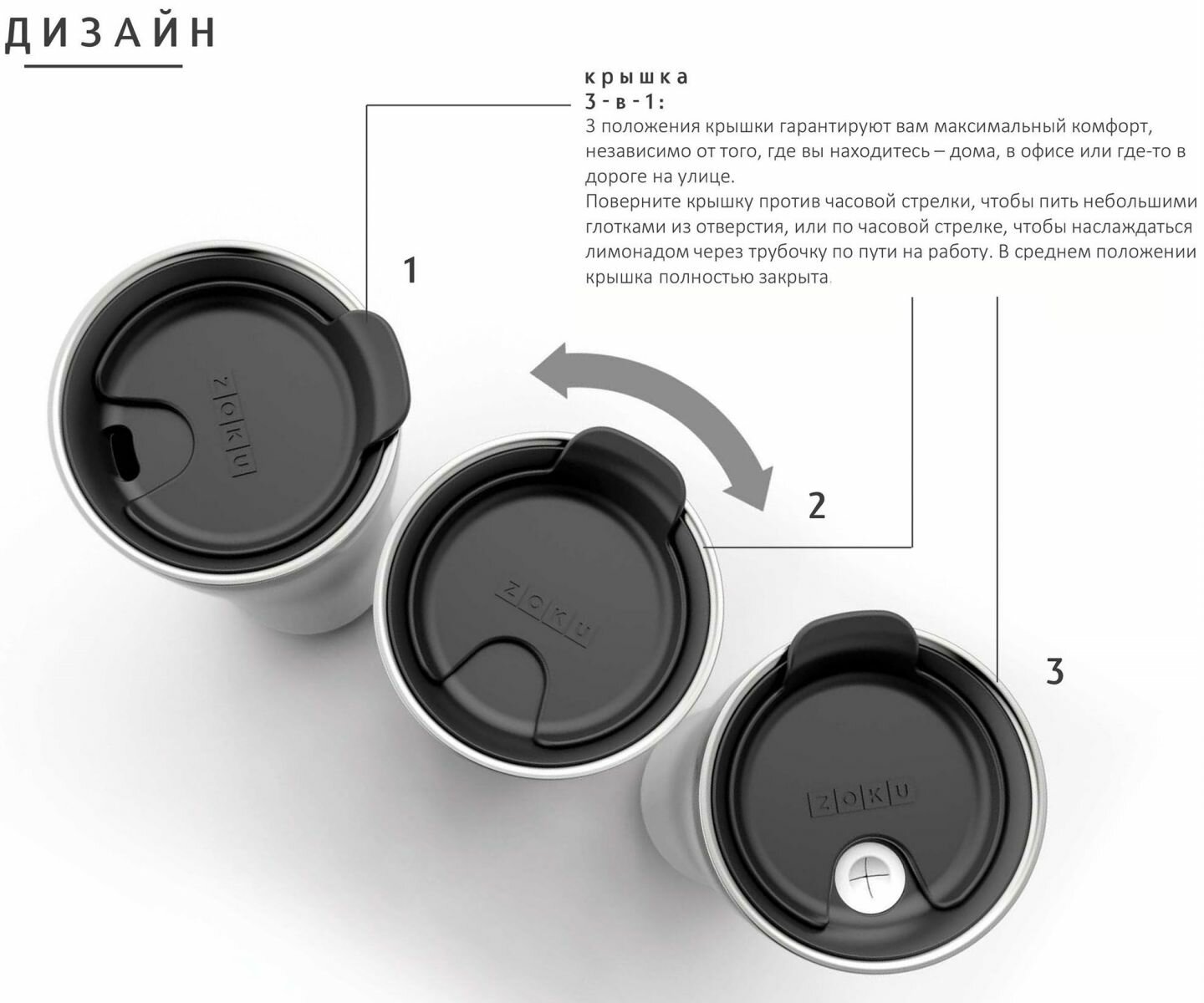 ДИЗАЙН

крышка
3-в-1:
3 положения крышки гарантируют вам максимальный комфорт, независимо от того, где вы находитесь – дома, в офисе или где-то в дороге на улице.
Поверните крышку против часовой стрелки, чтобы пить небольшими глотками из отверстия, или по часовой стрелке, чтобы наслаждаться лимонадом через трубочку по пути на работу. В среднем положении крышка полностью закрыта.

1

ZOKU

2

ZOKU

3

ZOKU