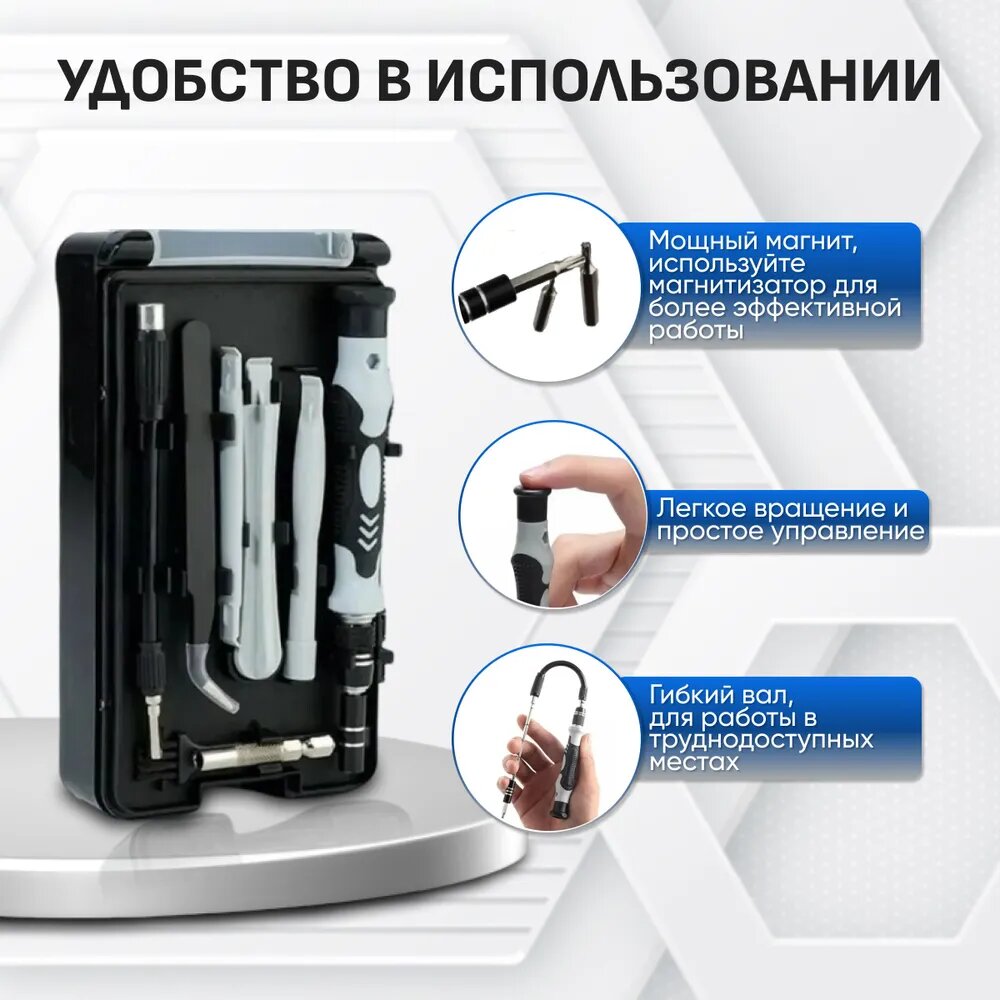 УДОБСТВО В ИСПОЛЬЗОВАНИИ

Мощный магнит, используйте магнитизатор для более эффективной работы

Легкое вращение и простое управление

Гибкий вал, для работы в труднодоступных местах