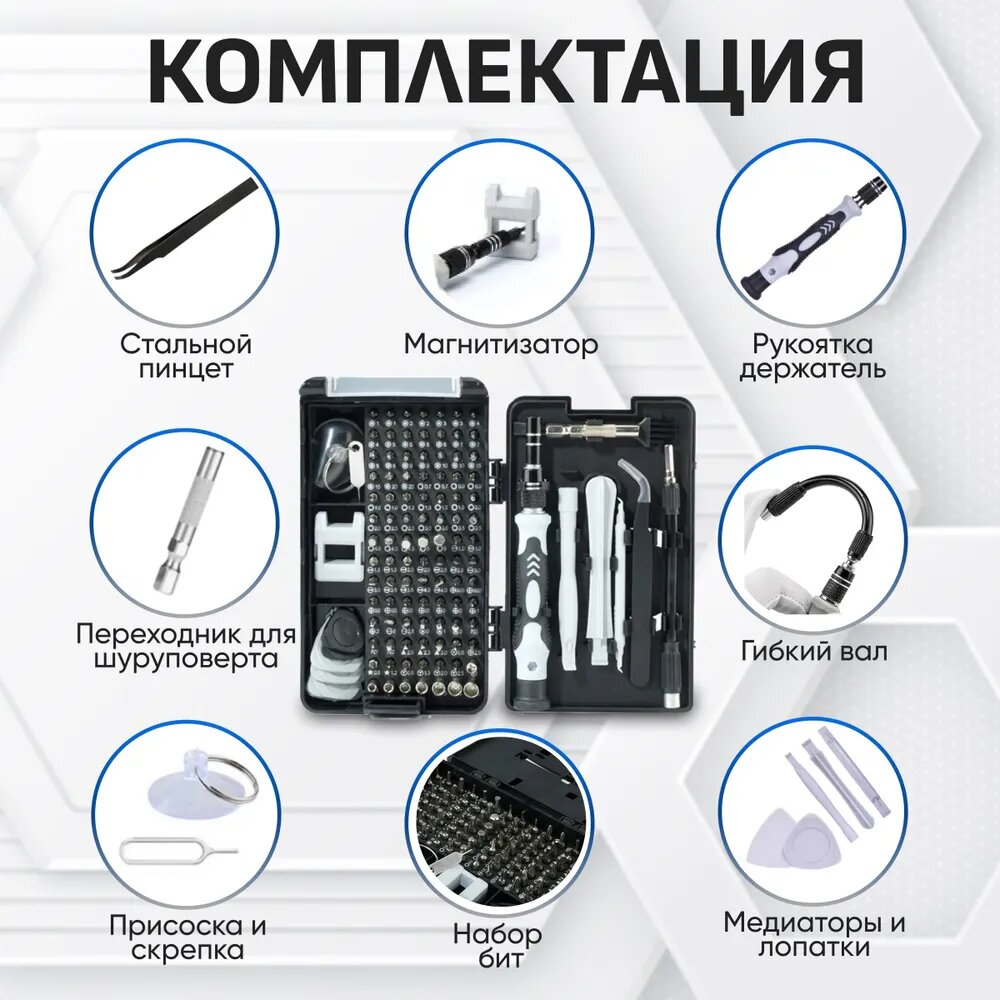 КОМПЛЕКТАЦИЯ

Стальной пинцет

Магнитизатор

Рукоятка держатель

Переходник для шуруповерта

Гибкий вал

Присоска и скрепка

Набор бит

Медиаторы и лопатки