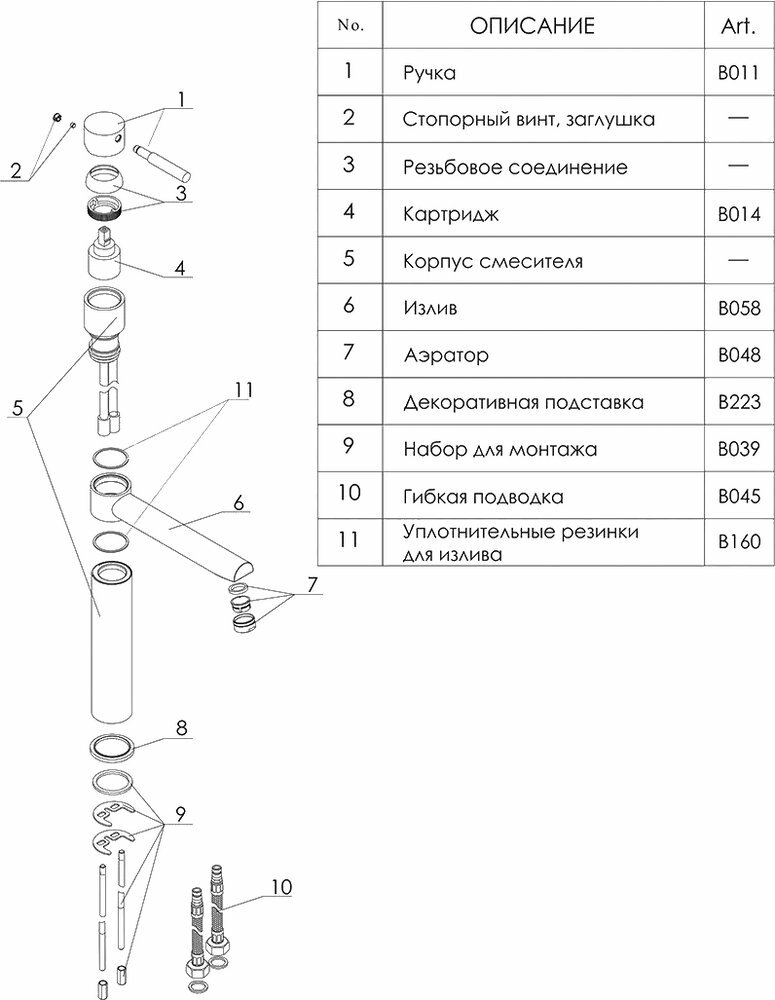 | No. | ОПИСАНИЕ | Art. |
|---|---|---|
| 1 | Ручка | B011 |
| 2 | Стопорный винт, заглушка | — |
| 3 | Резьбовое соединение | — |
| 4 | Картридж | B014 |
| 5 | Корпус смесителя | — |
| 6 | Излив | B058 |
| 7 | Аэратор | B048 |
| 8 | Декоративная подставка | B223 |
| 9 | Набор для монтажа | B039 |
| 10 | Гибкая подводка | B045 |
| 11 | Уплотнительные резинки для излива | B160 |

1
2
3
4
5
11
6
7
8
9
10