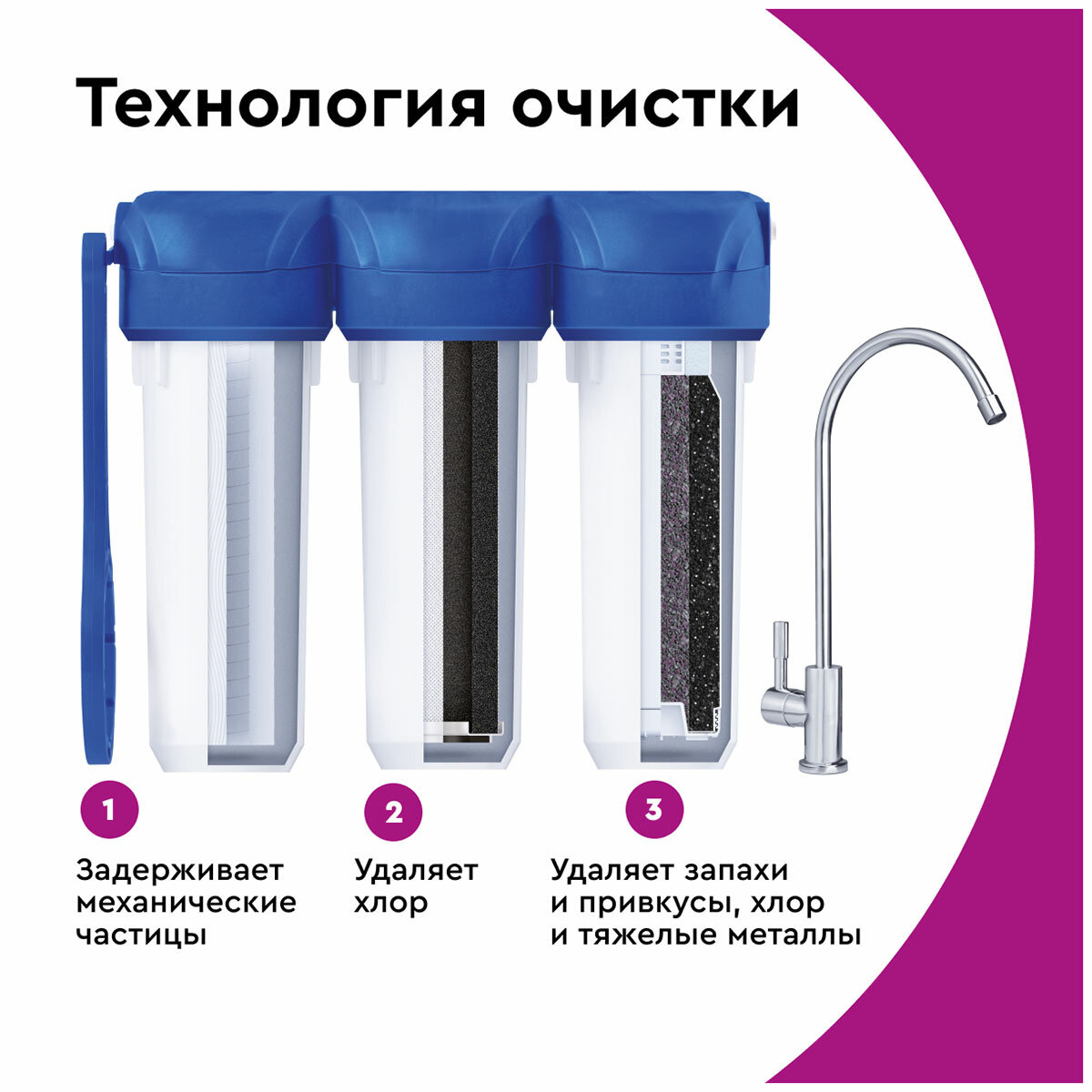 Технология очистки

1

Задерживает механические частицы

2

Удаляет хлор

3

Удаляет запахи и привкусы, хлор и тяжелые металлы