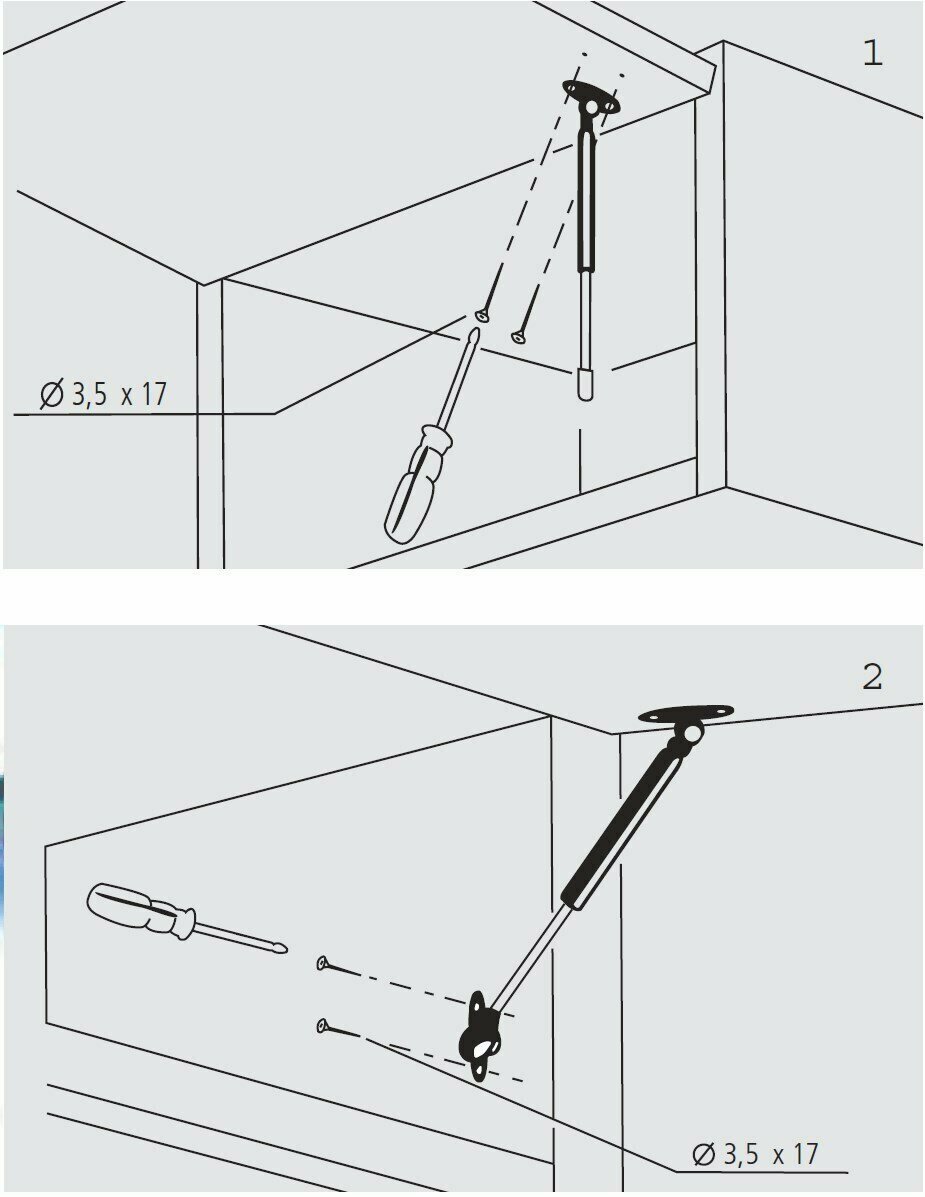 1

Ø 3,5 x 17

2

Ø 3,5 x 17