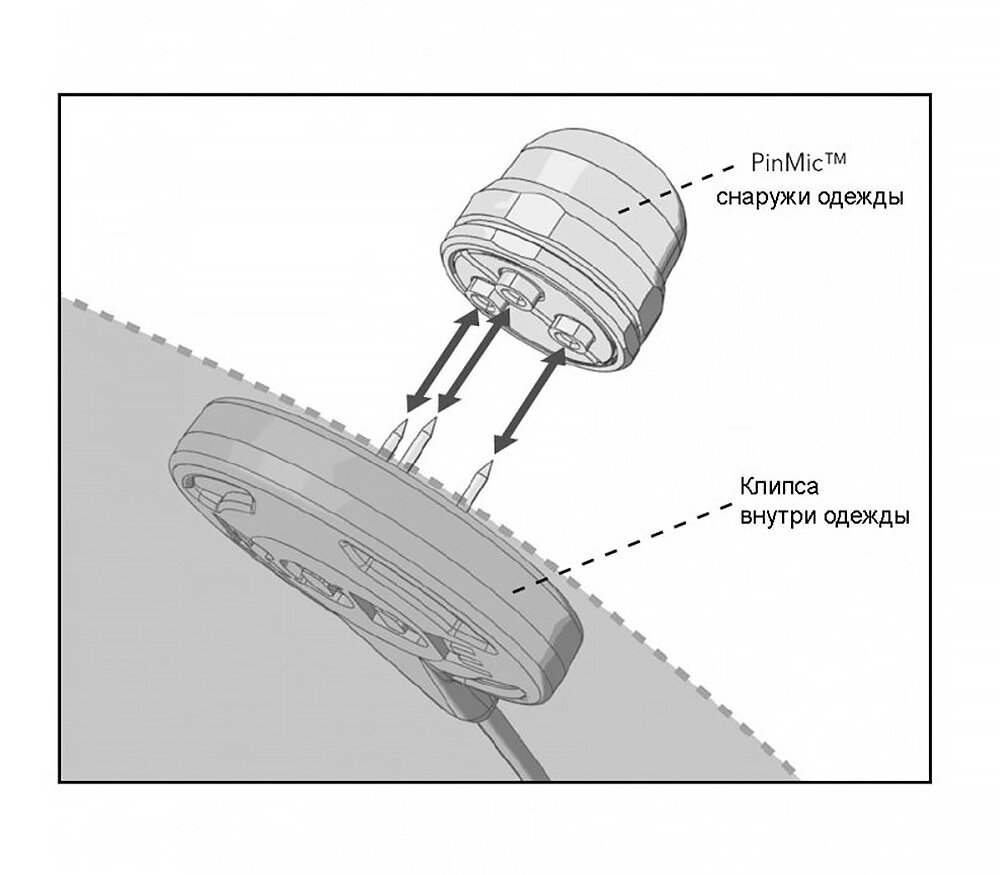 PinMic™
снаружи одежды

Клипса
внутри одежды