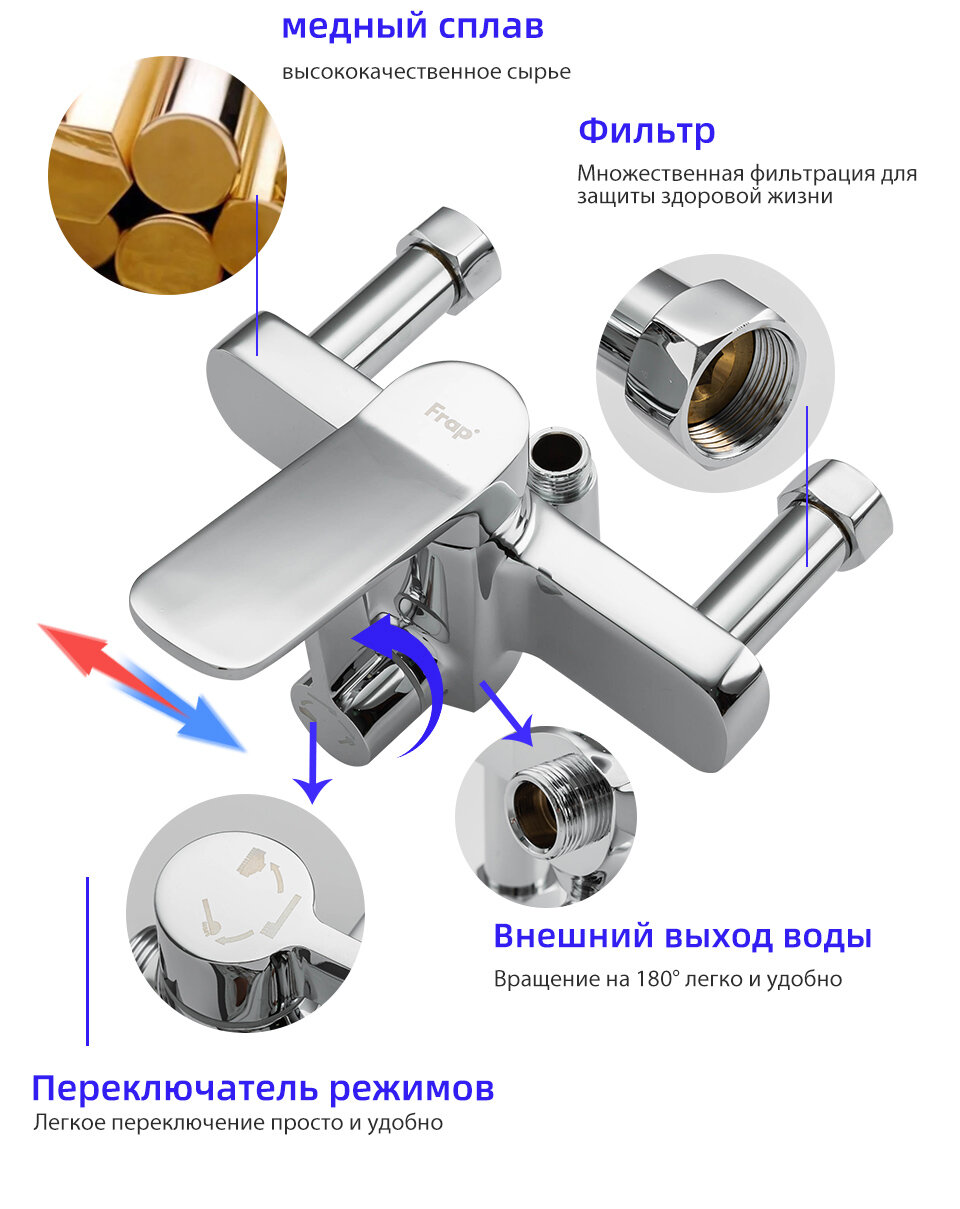 медный сплав
высококачественное сырье

Фильтр
Множественная фильтрация для защиты здоровой жизни

Frap

Внешний выход воды
Вращение на 180° легко и удобно

Переключатель режимов
Легкое переключение просто и удобно