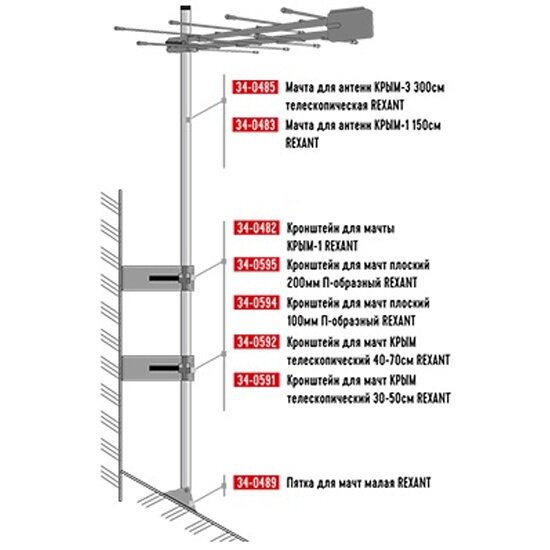 34-0485 Мачта для антенн КРЫМ-3 300см телескопическая REXANT

34-0483 Мачта для антенн КРЫМ-1 150см REXANT

34-0482 Кронштейн для мачты КРЫМ-1 REXANT

34-0595 Кронштейн для мачт плоский 200мм П-образный REXANT

34-0594 Кронштейн для мачт плоский 100мм П-образный REXANT

34-0592 Кронштейн для мачт КРЫМ телескопический 40-70см REXANT

34-0591 Кронштейн для мачт КРЫМ телескопический 30-50см REXANT

34-0489 Пятка для мачт малая REXANT