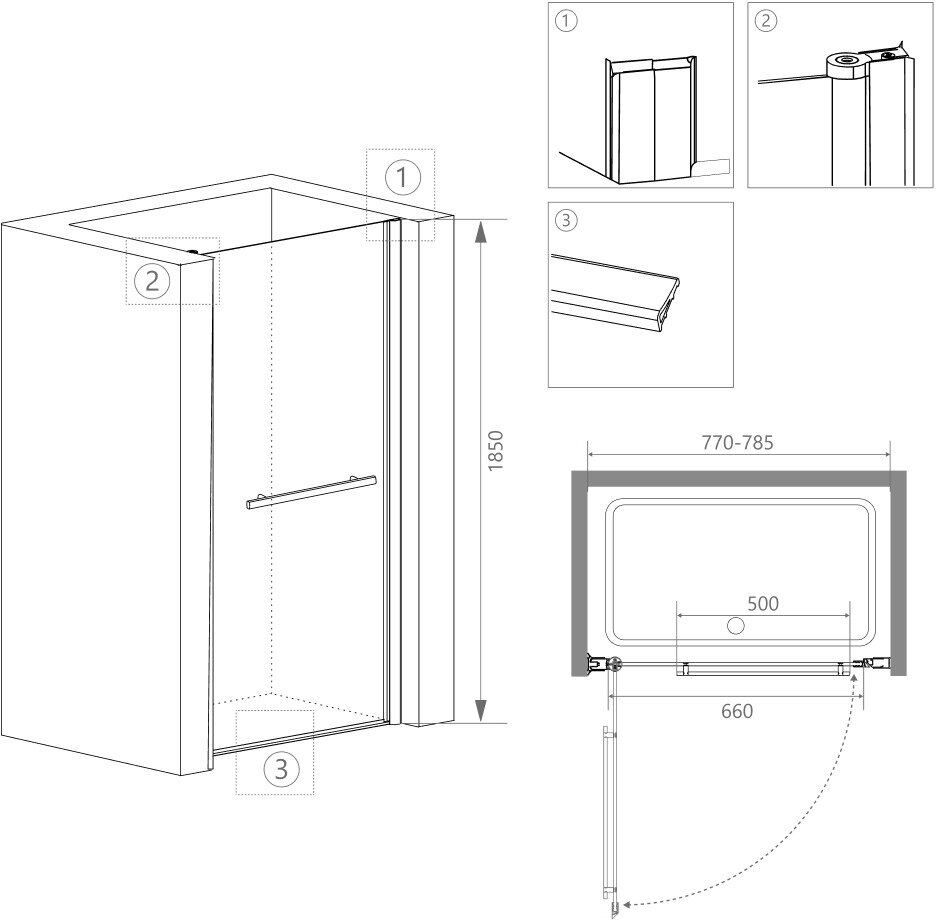 1

2

3

1850

1

2

3

770-785

500

660