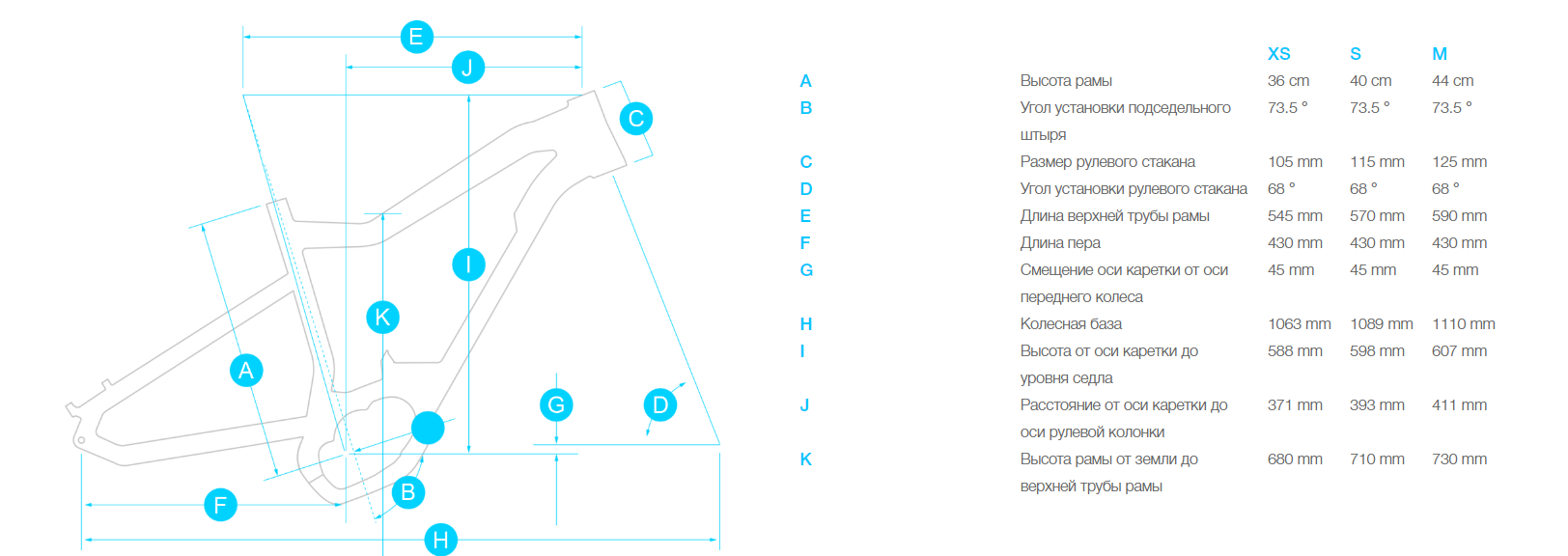 E
J
C
I
K
A
G
D
B
F
H

| | | XS | S | M |
|---|---|---|---|---|
| A | Высота рамы | 36 cm | 40 cm | 44 cm |
| B | Угол установки подседельного штыря | 73.5 ° | 73.5 ° | 73.5 ° |
| C | Размер рулевого стакана | 105 mm | 115 mm | 125 mm |
| D | Угол установки рулевого стакана | 68 ° | 68 ° | 68 ° |
| E | Длина верхней трубы рамы | 545 mm | 570 mm | 590 mm |
| F | Длина пера | 430 mm | 430 mm | 430 mm |
| G | Смещение оси каретки от оси переднего колеса | 45 mm | 45 mm | 45 mm |
| H | Колесная база | 1063 mm | 1089 mm | 1110 mm |
| I | Высота от оси каретки до уровня седла | 588 mm | 598 mm | 607 mm |
| J | Расстояние от оси каретки до оси рулевой колонки | 371 mm | 393 mm | 411 mm |
| K | Высота рамы от земли до верхней трубы рамы | 680 mm | 710 mm | 730 mm |