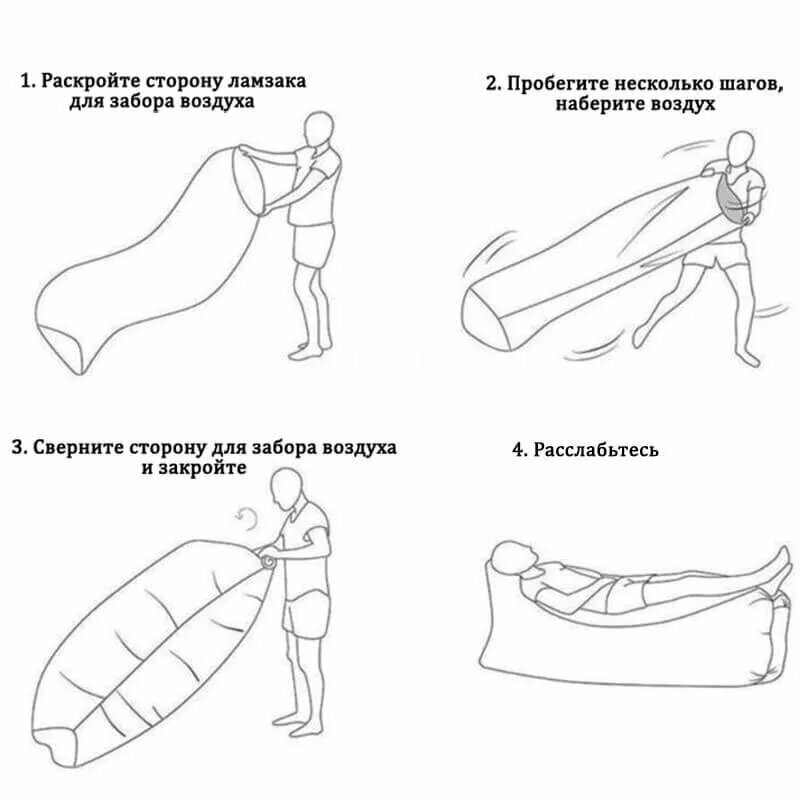 1. Раскройте сторону ламзака для забора воздуха

2. Пробегите несколько шагов, наберите воздух

3. Сверните сторону для забора воздуха и закройте

4. Расслабьтесь