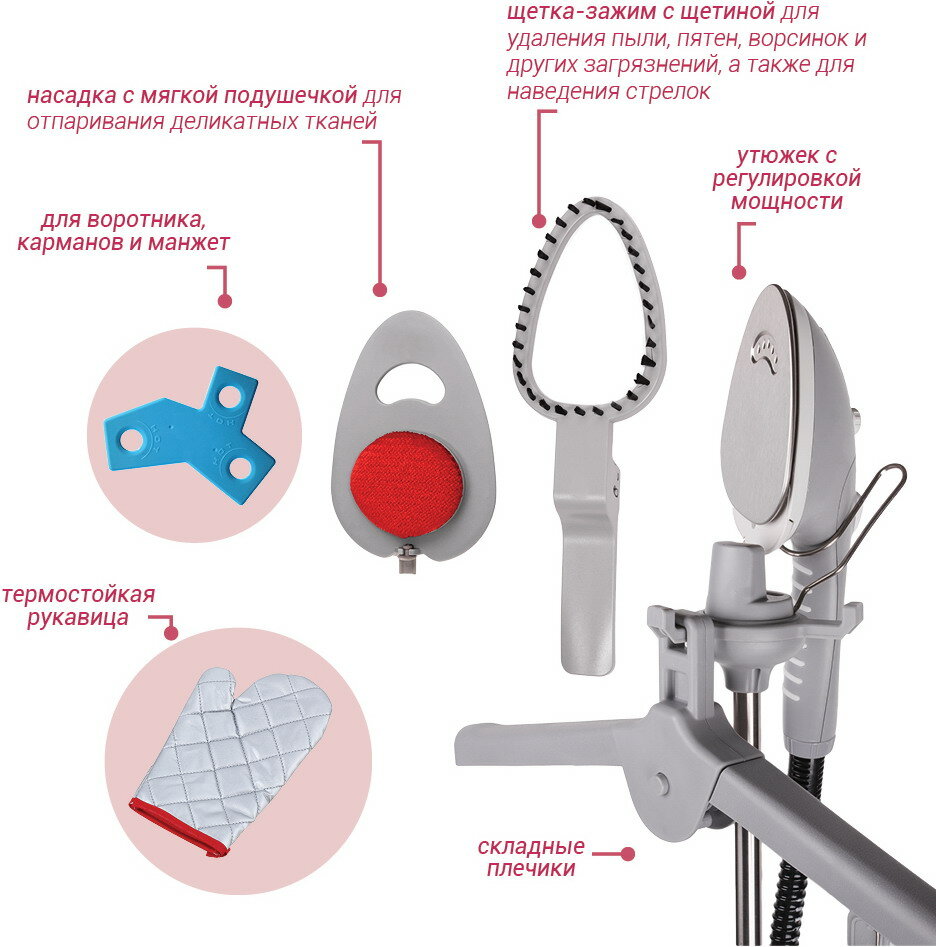 щетка-зажим с щетиной для удаления пыли, пятен, ворсинок и других загрязнений, а также для наведения стрелок

насадка с мягкой подушечкой для отпаривания деликатных тканей

утюжек с регулировкой мощности

для воротника, карманов и манжет

термостойкая рукавица

складные плечики