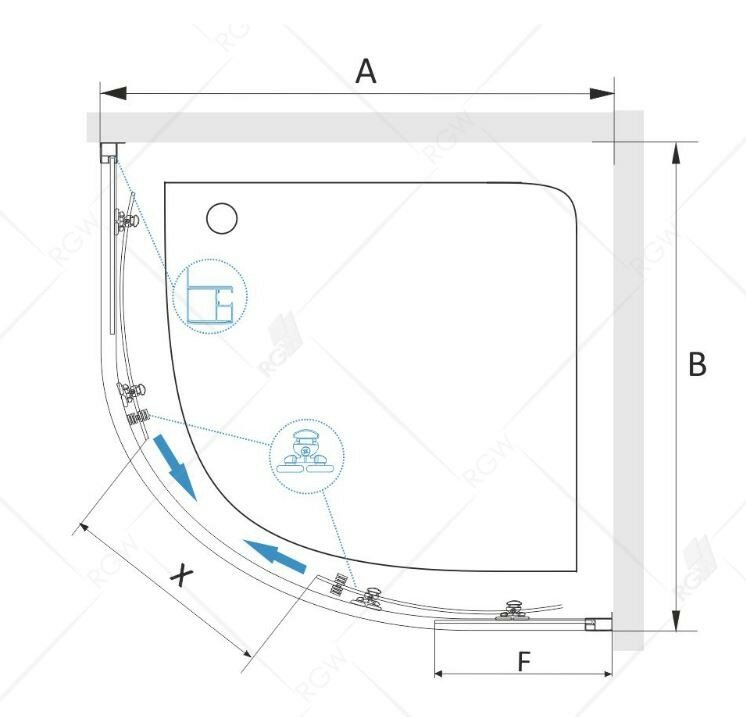 A
B
X
F
RGW