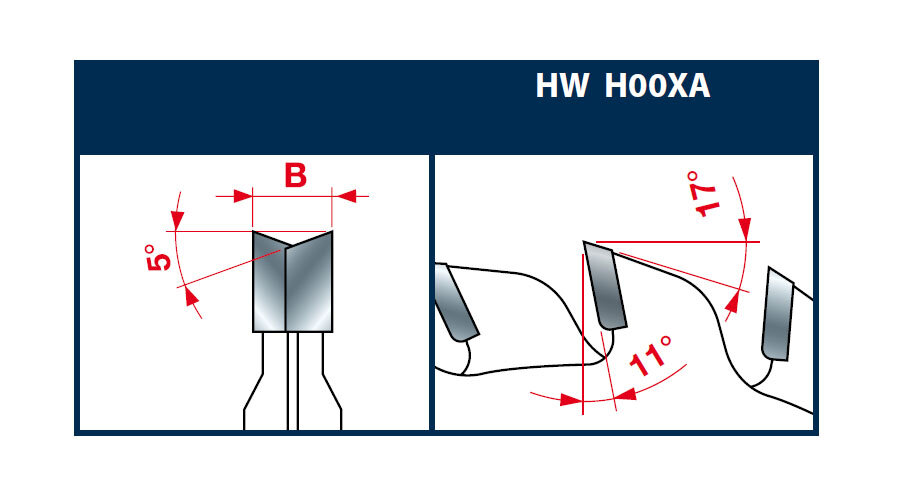 HW H00XA

B

5°

17°

11°