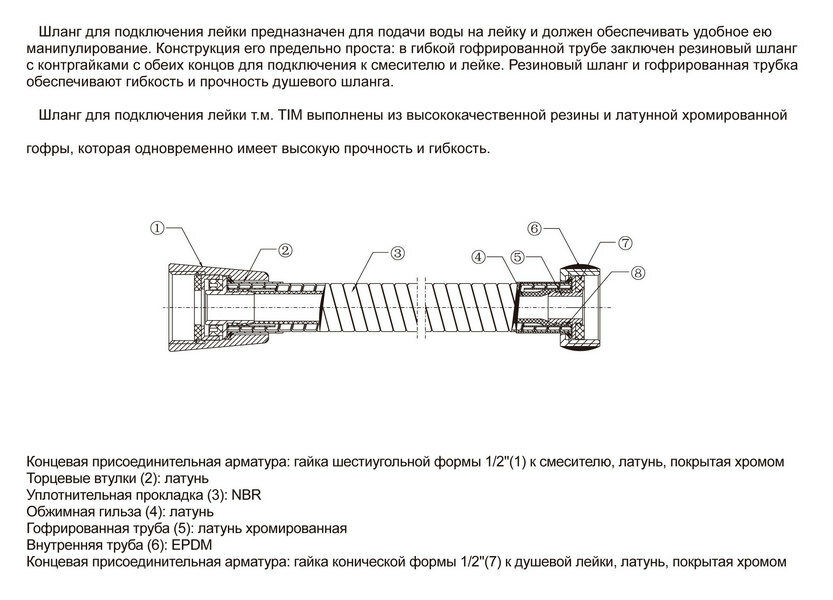 Шланг для подключения лейки предназначен для подачи воды на лейку и должен обеспечивать удобное ею манипулирование. Конструкция его предельно проста: в гибкой гофрированной трубе заключен резиновый шланг с контргайками с обеих концов для подключения к смесителю и лейке. Резиновый шланг и гофрированная трубка обеспечивают гибкость и прочность душевого шланга.

Шланг для подключения лейки т.м. TIM выполнены из высококачественной резины и латунной хромированной

гофры, которая одновременно имеет высокую прочность и гибкость.

①
②
③
④
⑤
⑥
⑦
⑧

Концевая присоединительная арматура: гайка шестиугольной формы 1/2"(1) к смесителю, латунь, покрытая хромом
Торцевые втулки (2): латунь
Уплотнительная прокладка (3): NBR
Обжимная гильза (4): латунь
Гофрированная труба (5): латунь хромированная
Внутренняя труба (6): EPDM
Концевая присоединительная арматура: гайка конической формы 1/2"(7) к душевой лейки, латунь, покрытая хромом