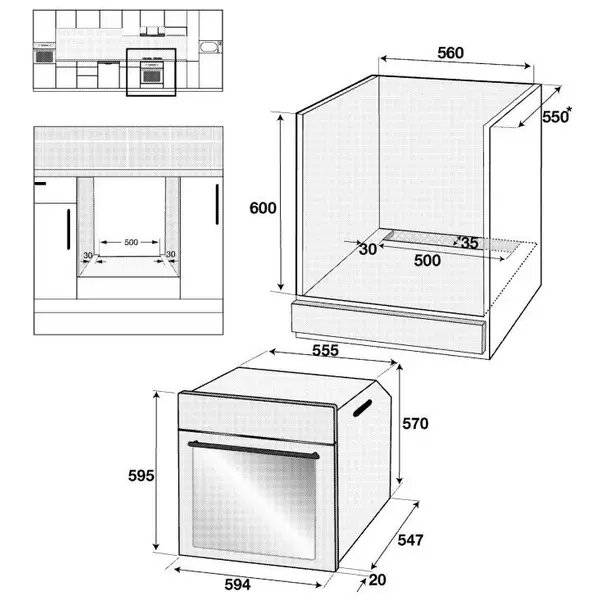 500
30
30

560
550*
600
30
35
500

555
570
595
547
594
20