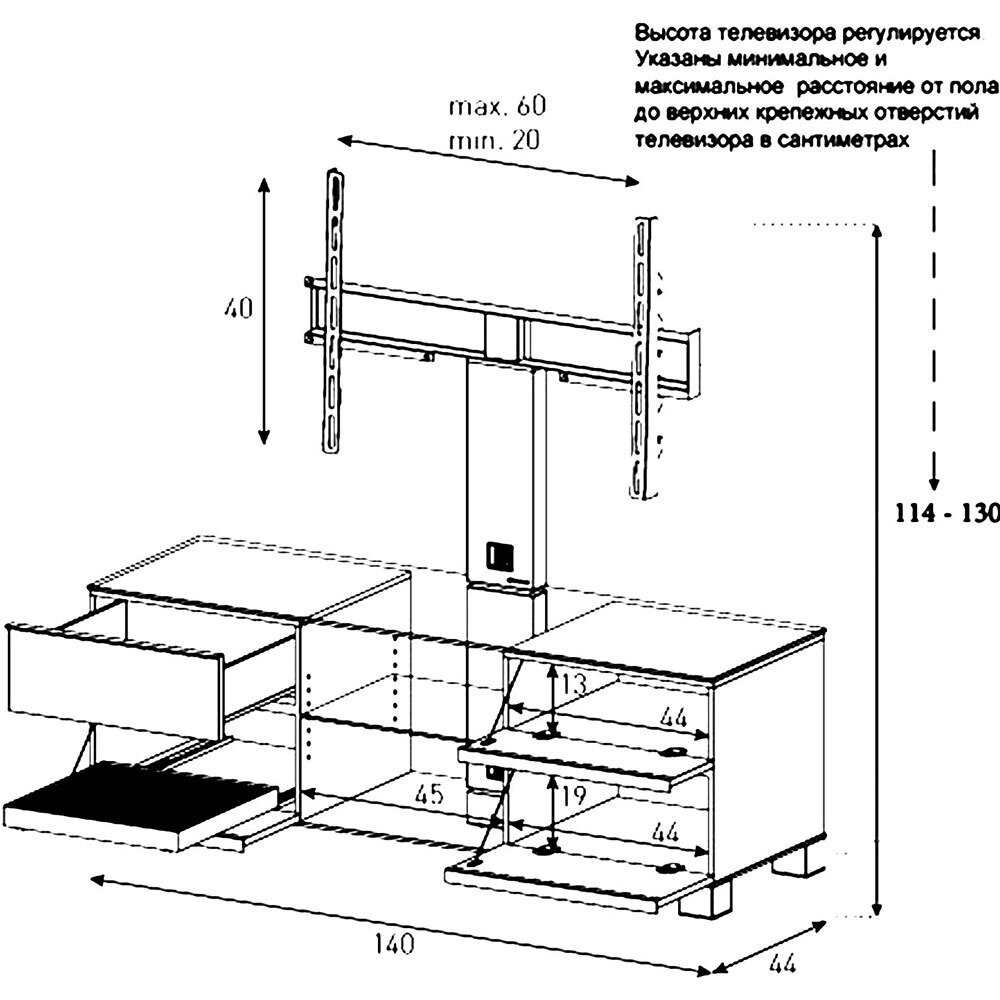 Высота телевизора регулируется
Указаны минимальное и
максимальное расстояние от пола
до верхних крепежных отверстий
телевизора в сантиметрах

max. 60
min. 20

40

114 - 130

13
44
45
19
44

140
44