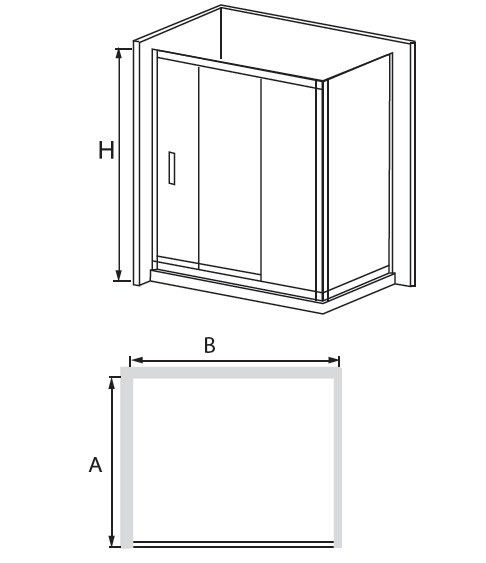 H

B

A