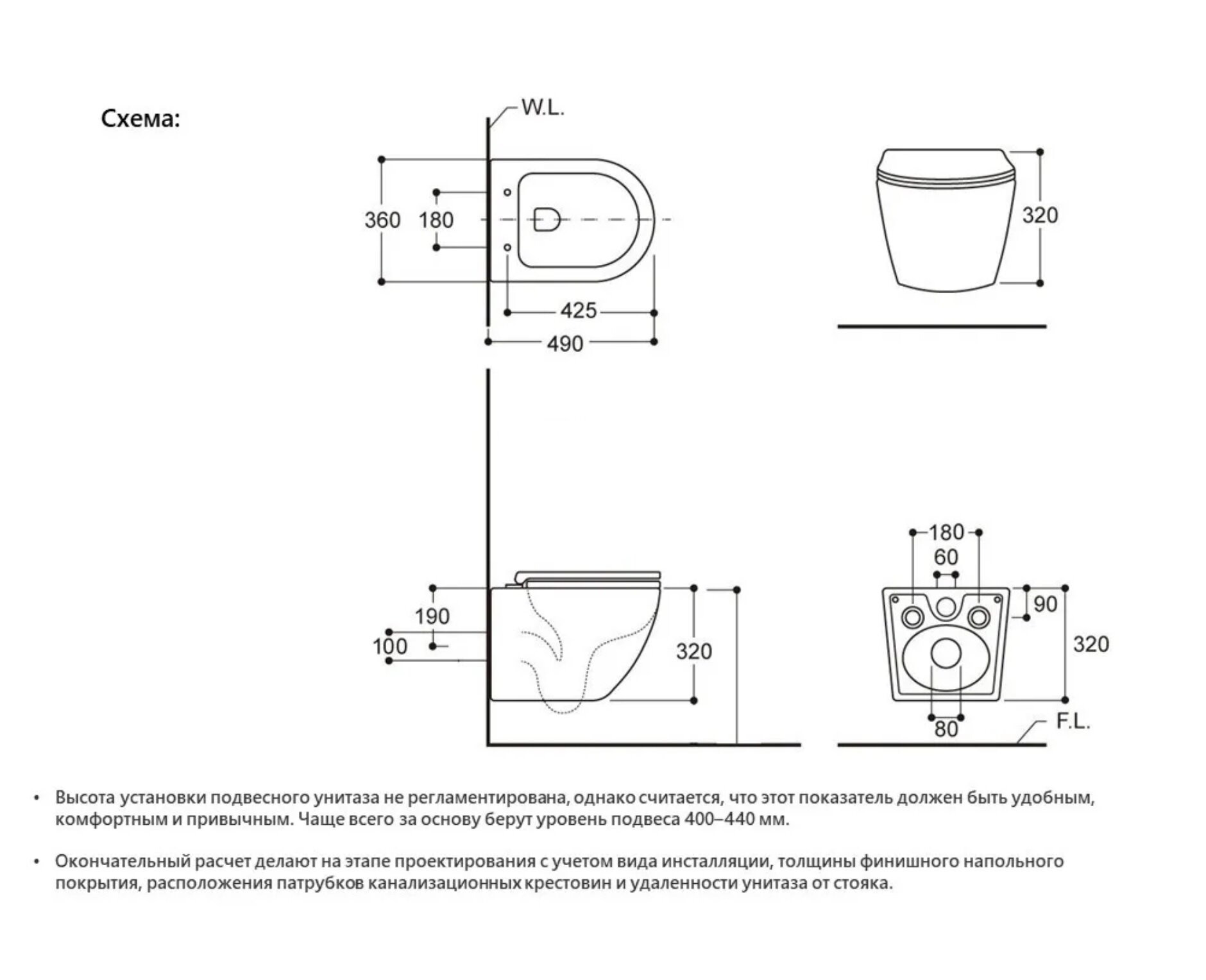 Схема:

W.L.

360
180
425
490

320

190
100
320

180
60
90
320
80
F.L.

• Высота установки подвесного унитаза не регламентирована, однако считается, что этот показатель должен быть удобным, комфортным и привычным. Чаще всего за основу берут уровень подвеса 400–440 мм.

• Окончательный расчет делают на этапе проектирования с учетом вида инсталляции, толщины финишного напольного покрытия, расположения патрубков канализационных крестовин и удаленности унитаза от стояка.