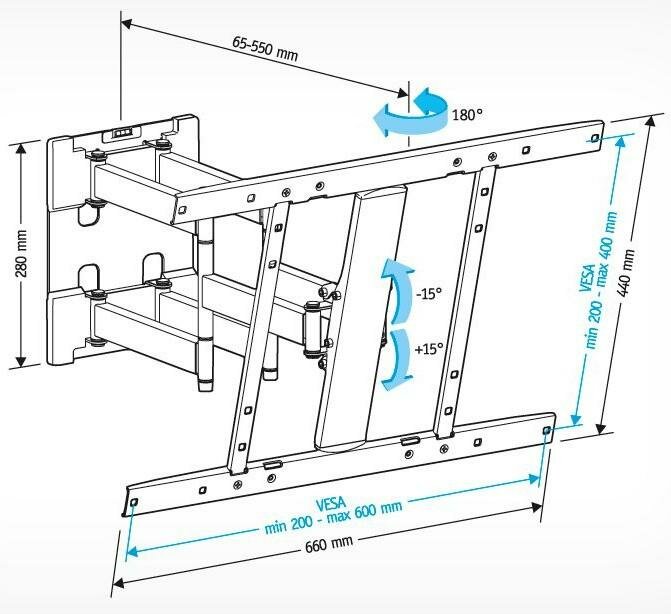 65-550 mm

180°

280 mm

-15°

+15°

VESA
min 200 - max 400 mm

440 mm

VESA
min 200 - max 600 mm

660 mm