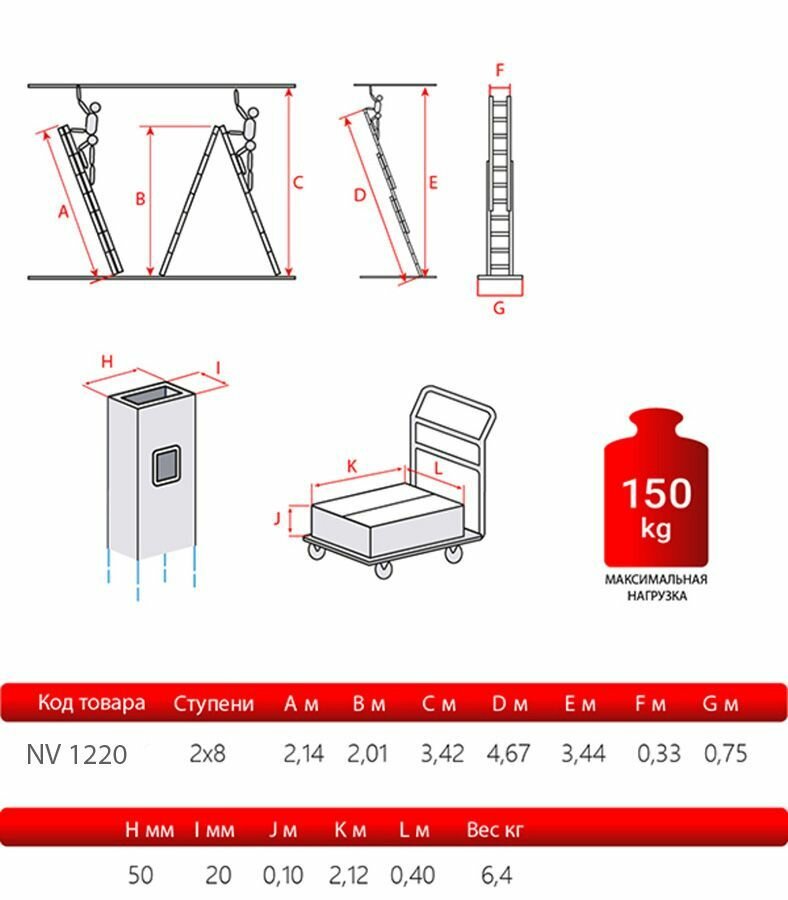 A B C D E F G

H I

K L J

150 kg
МАКСИМАЛЬНАЯ НАГРУЗКА

| Код товара | Ступени | A м | B м | C м | D м | E м | F м | G м |
|---|---|---|---|---|---|---|---|---|
| NV 1220 | 2x8 | 2,14 | 2,01 | 3,42 | 4,67 | 3,44 | 0,33 | 0,75 |

| H мм | I мм | J м | K м | L м | Вес кг |
|---|---|---|---|---|---|
| 50 | 20 | 0,10 | 2,12 | 0,40 | 6,4 |