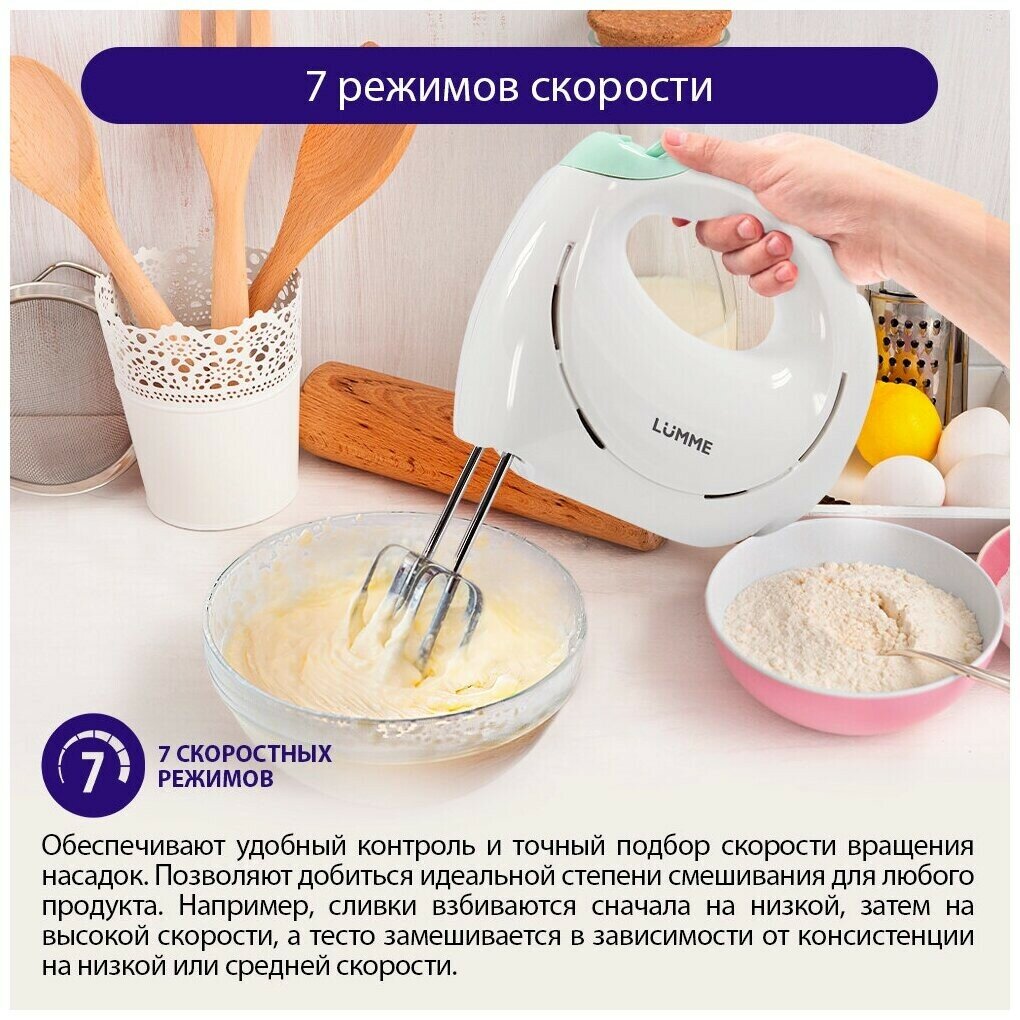 7 режимов скорости

LÜMME

7

7 СКОРОСТНЫХ РЕЖИМОВ

Обеспечивают удобный контроль и точный подбор скорости вращения насадок. Позволяют добиться идеальной степени смешивания для любого продукта. Например, сливки взбиваются сначала на низкой, затем на высокой скорости, а тесто замешивается в зависимости от консистенции на низкой или средней скорости.