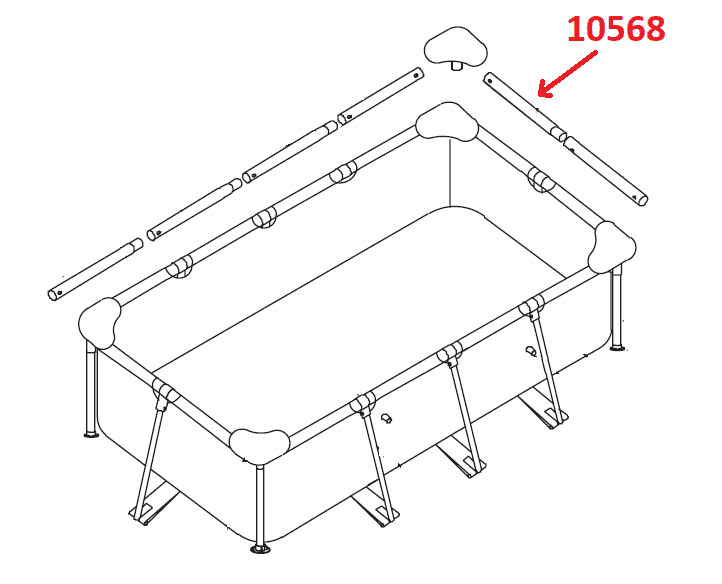 10568