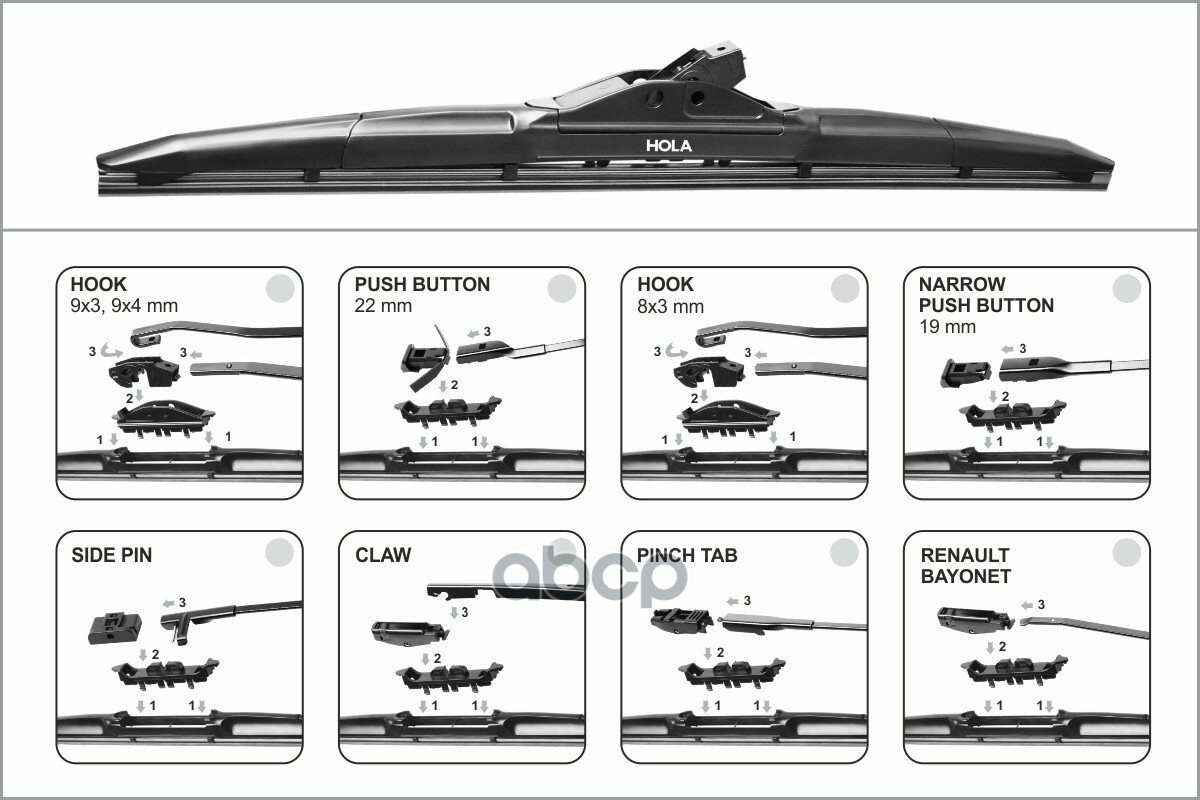 HOLA

HOOK
9x3, 9x4 mm
3 3
2
1 1

PUSH BUTTON
22 mm
3
2
1 1

HOOK
8x3 mm
3 3
2
1 1

NARROW
PUSH BUTTON
19 mm
3
2
1 1

SIDE PIN
3
2
1 1

CLAW
3
2
1 1

PINCH TAB
3
2
1 1

RENAULT
BAYONET
3
2
1 1

obcp