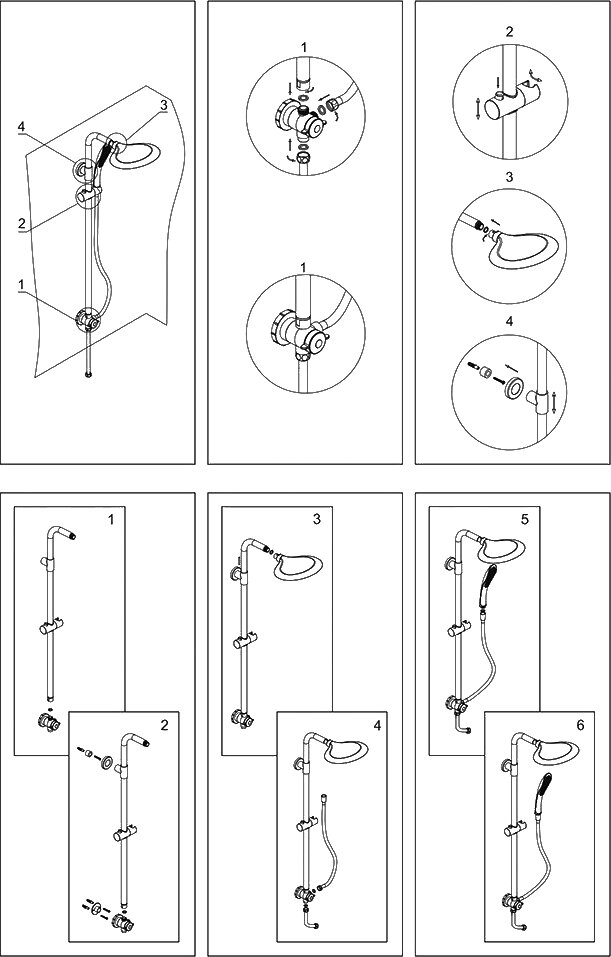 4
3
2
1

1

1

2

3

4

1

2

3

4

5

6