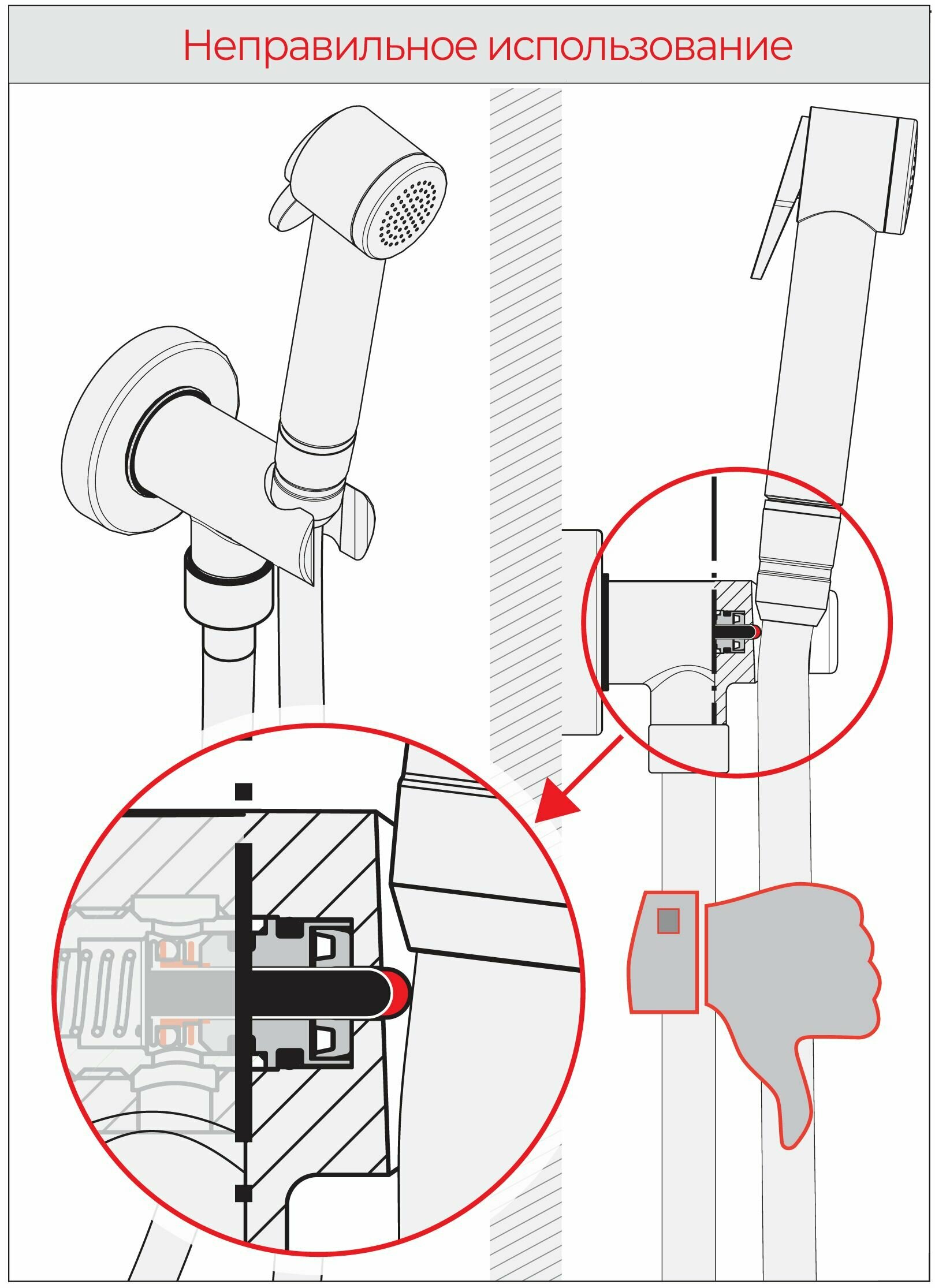 Неправильное использование