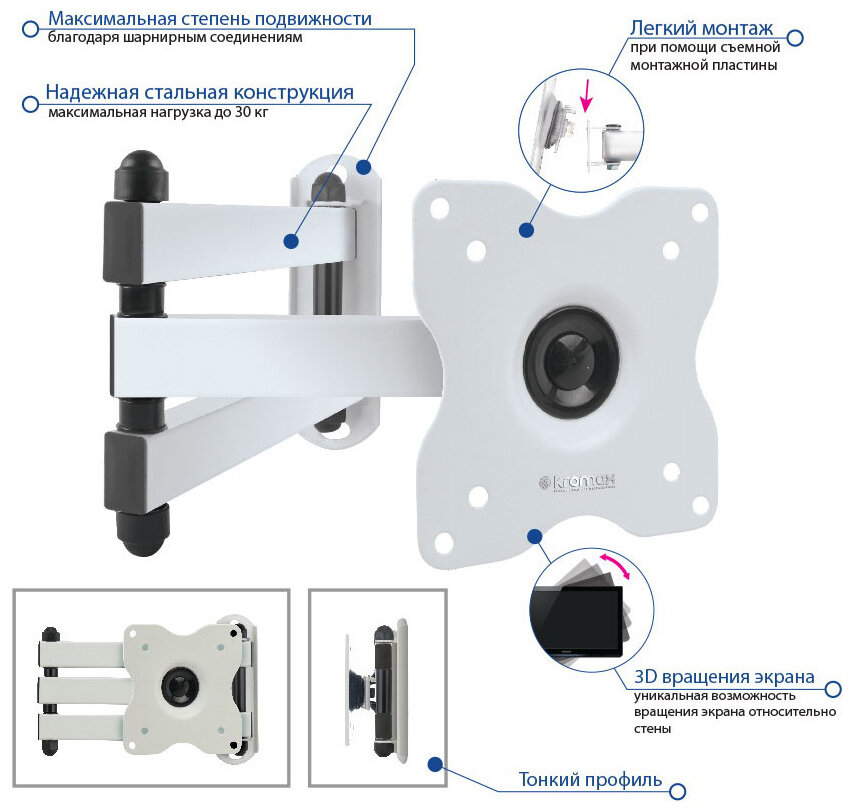 Максимальная степень подвижности
благодаря шарнирным соединениям

Надежная стальная конструкция
максимальная нагрузка до 30 кг

Легкий монтаж
при помощи съемной монтажной пластины

kromax

3D вращения экрана
уникальная возможность вращения экрана относительно стены

Тонкий профиль