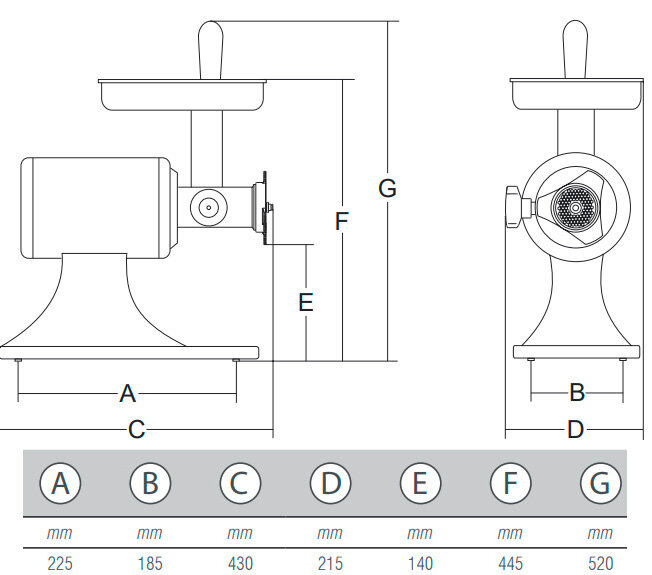 G
F
E
A
C
B
D

| A | B | C | D | E | F | G |
|---|---|---|---|---|---|---|
| mm | mm | mm | mm | mm | mm | mm |
| 225 | 185 | 430 | 215 | 140 | 445 | 520 |