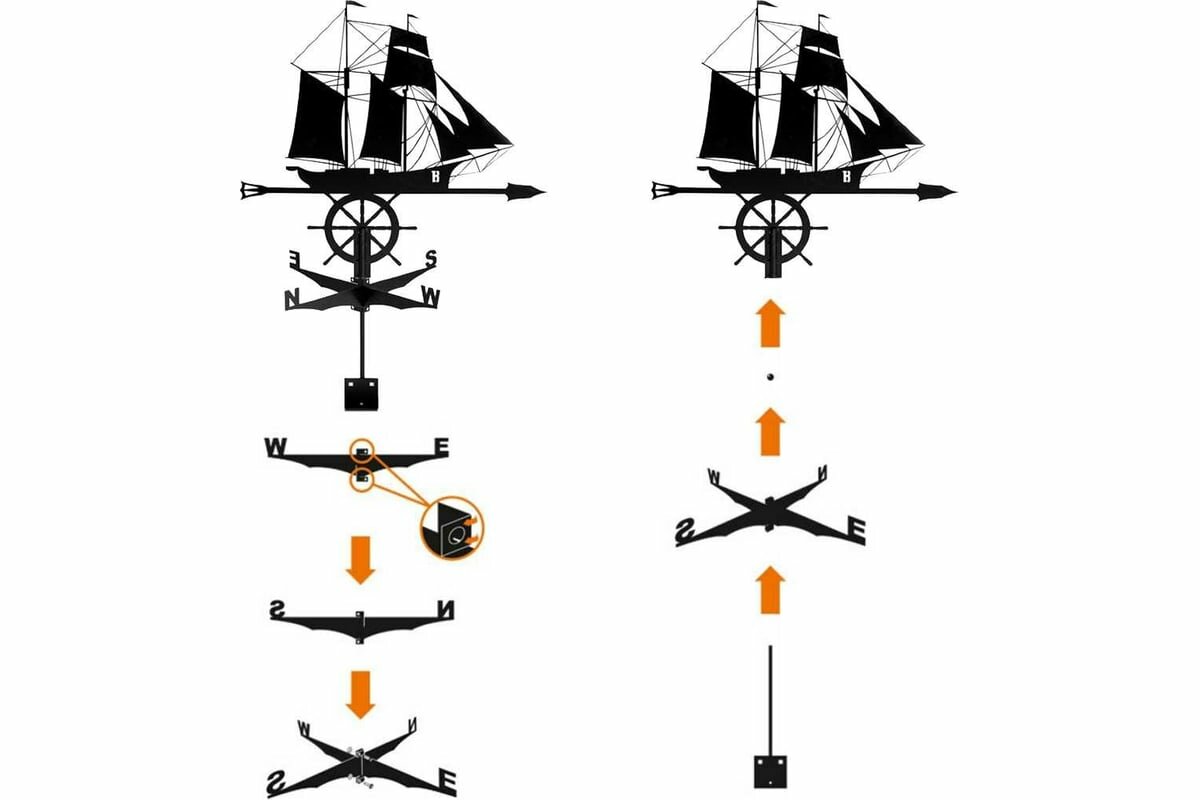 B

E S
N W

W E

S N

W N
S E

B

W N
S E