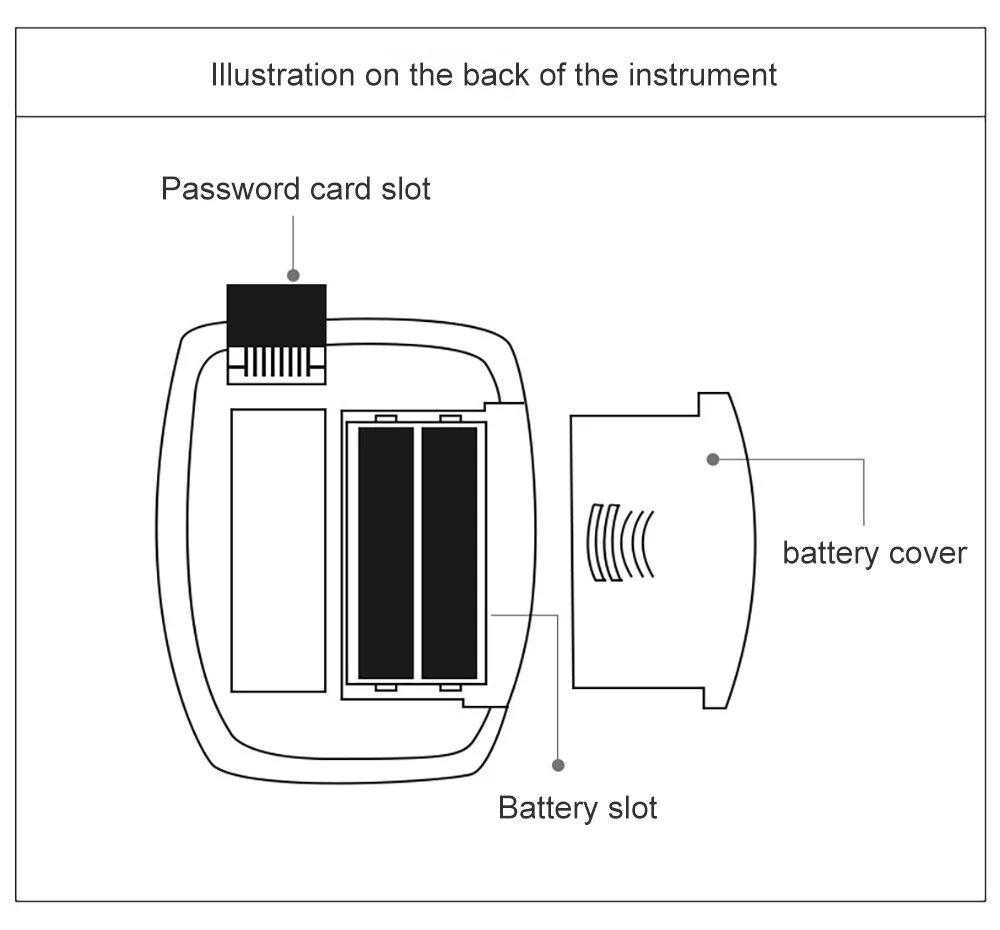 Illustration on the back of the instrument

Password card slot

battery cover

Battery slot