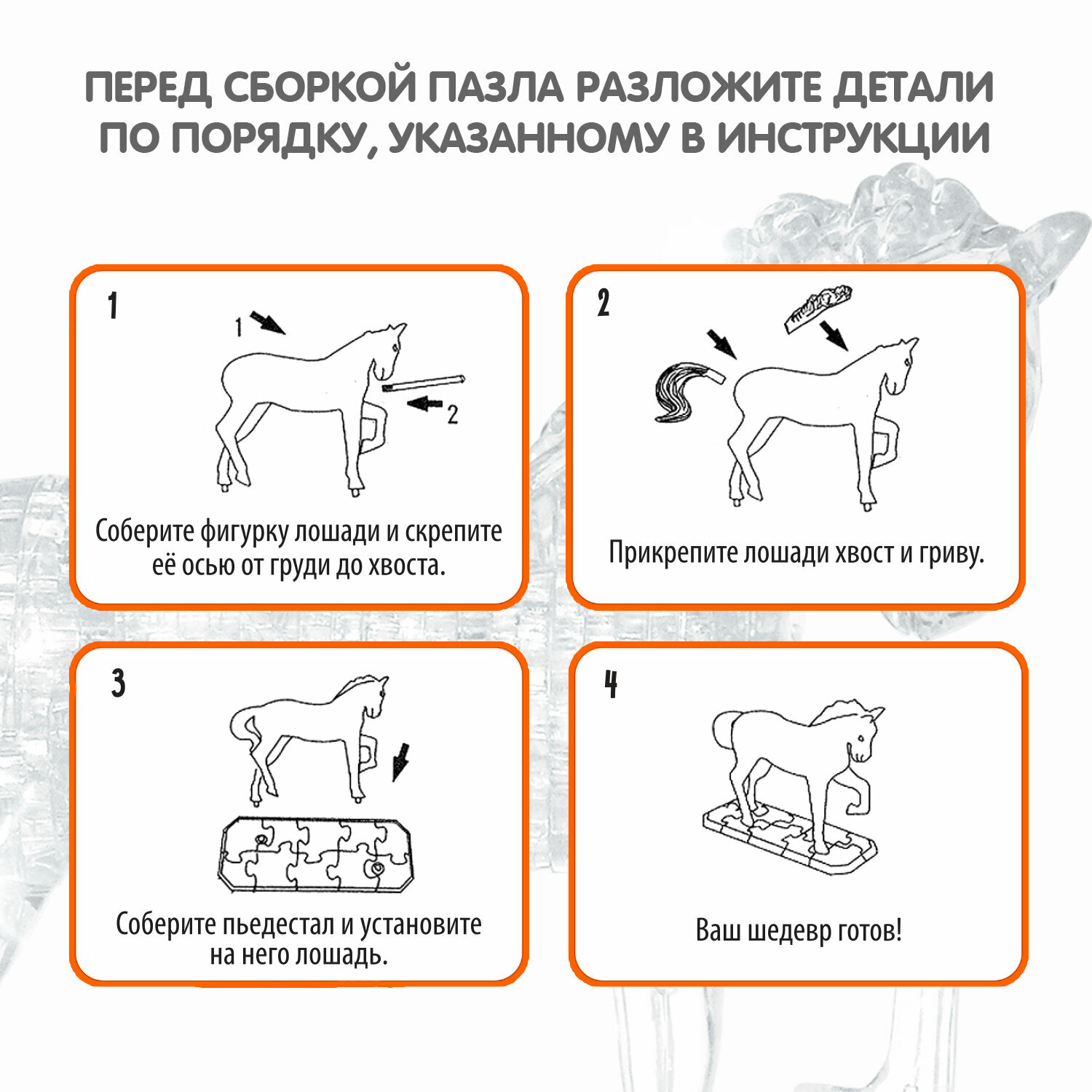 ПЕРЕД СБОРКОЙ ПАЗЛА РАЗЛОЖИТЕ ДЕТАЛИ ПО ПОРЯДКУ, УКАЗАННОМУ В ИНСТРУКЦИИ

1

1

2

Соберите фигурку лошади и скрепите её осью от груди до хвоста.

2

Прикрепите лошади хвост и гриву.

3

Соберите пьедестал и установите на него лошадь.

4

Ваш шедевр готов!