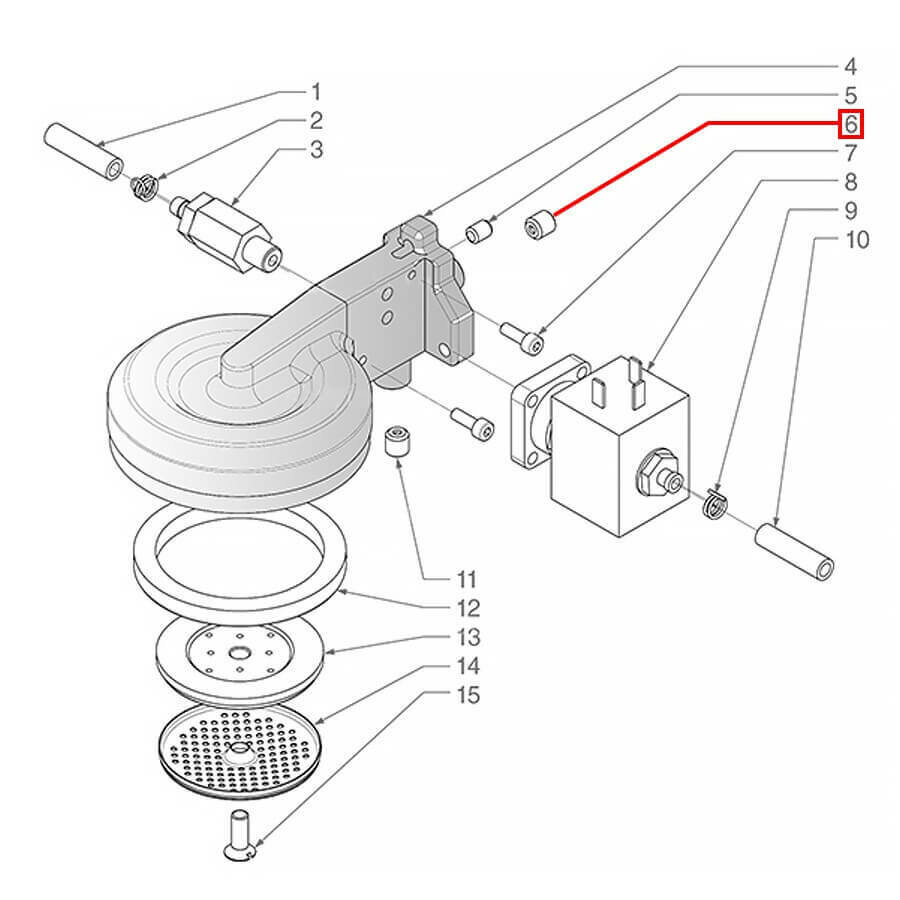 1
2
3
4
5
6
7
8
9
10
11
12
13
14
15