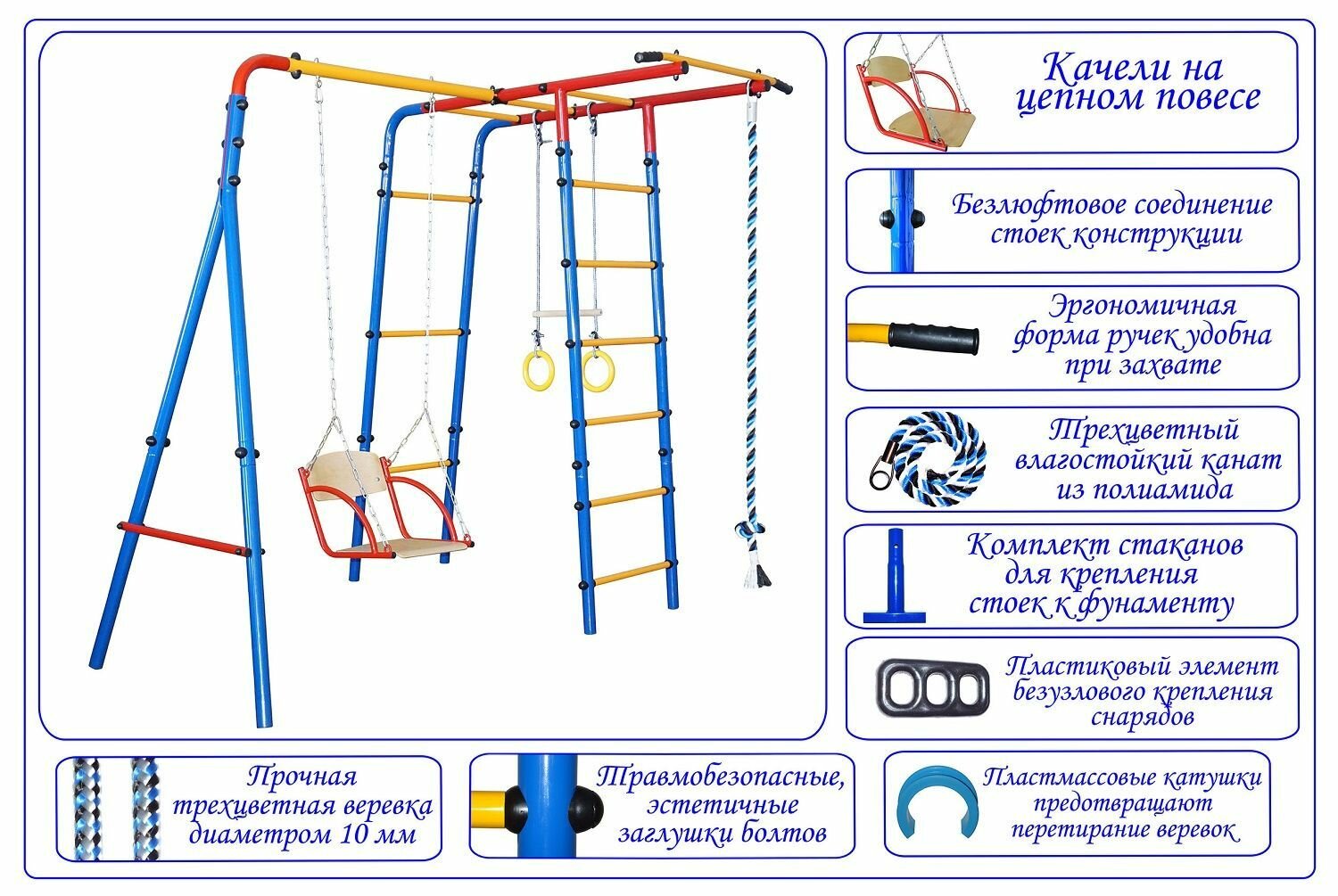 Качели на цепном повесе

Безлюфтовое соединение стоек конструкции

Эргономичная форма ручек удобна при захвате

Трехцветный влагостойкий канат из полиамида

Комплект стаканов для крепления стоек к фунаменту

Пластиковый элемент безузлового крепления снарядов

Прочная трехцветная веревка диаметром 10 мм

Травмобезопасные, эстетичные заглушки болтов

Пластмассовые катушки предотвращают перетирание веревок