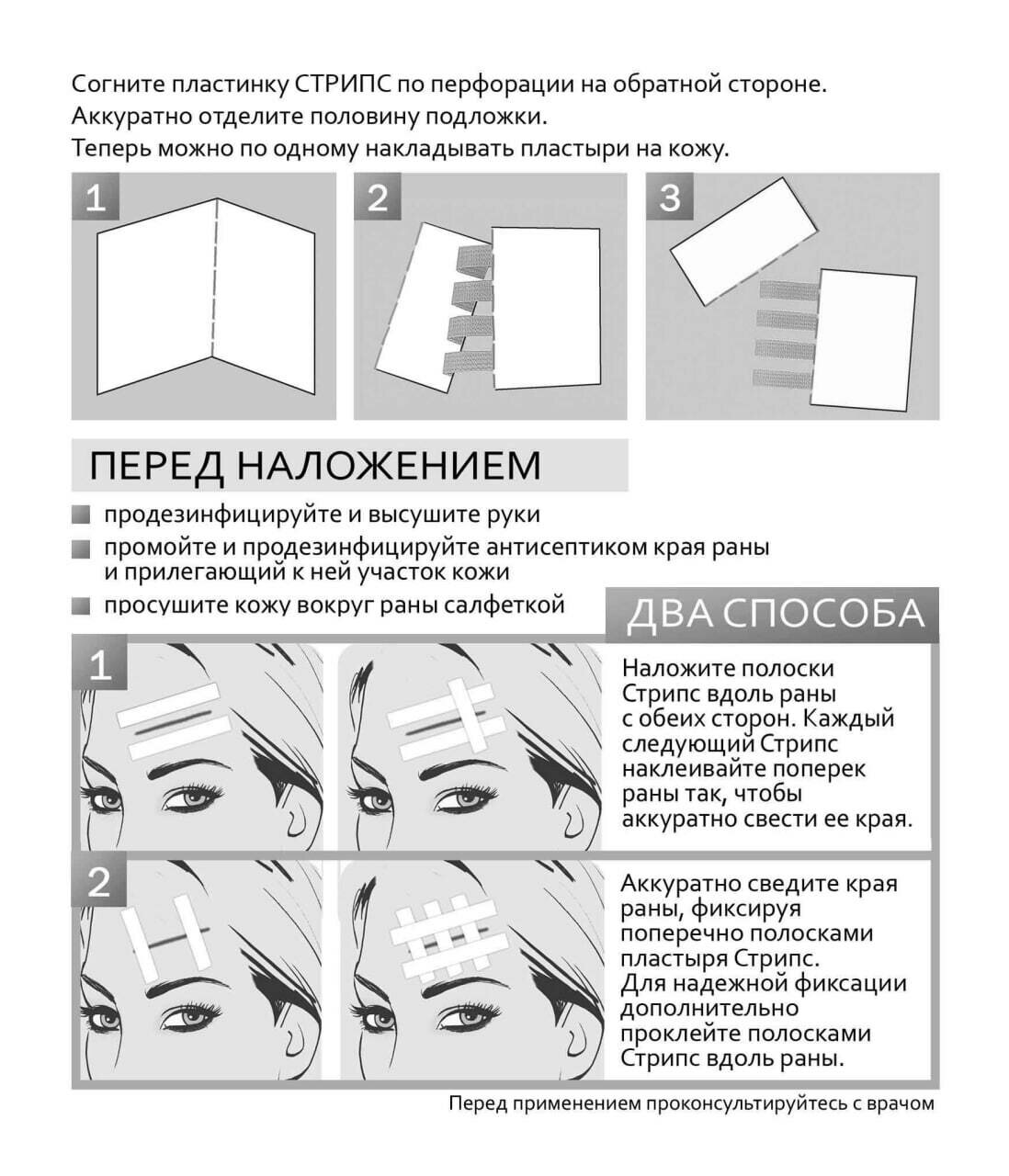 Согните пластинку СТРИПС по перфорации на обратной стороне.
Аккуратно отделите половину подложки.
Теперь можно по одному накладывать пластыри на кожу.

1

2

3

ПЕРЕД НАЛОЖЕНИЕМ

продезинфицируйте и высушите руки

промойте и продезинфицируйте антисептиком края раны и прилегающий к ней участок кожи

просушите кожу вокруг раны салфеткой

ДВА СПОСОБА

1

Наложите полоски Стрипс вдоль раны с обеих сторон. Каждый следующий Стрипс наклеивайте поперек раны так, чтобы аккуратно свести ее края.

2

Аккуратно сведите края раны, фиксируя поперечно полосками пластыря Стрипс. Для надежной фиксации дополнительно проклейте полосками Стрипс вдоль раны.

Перед применением проконсультируйтесь с врачом