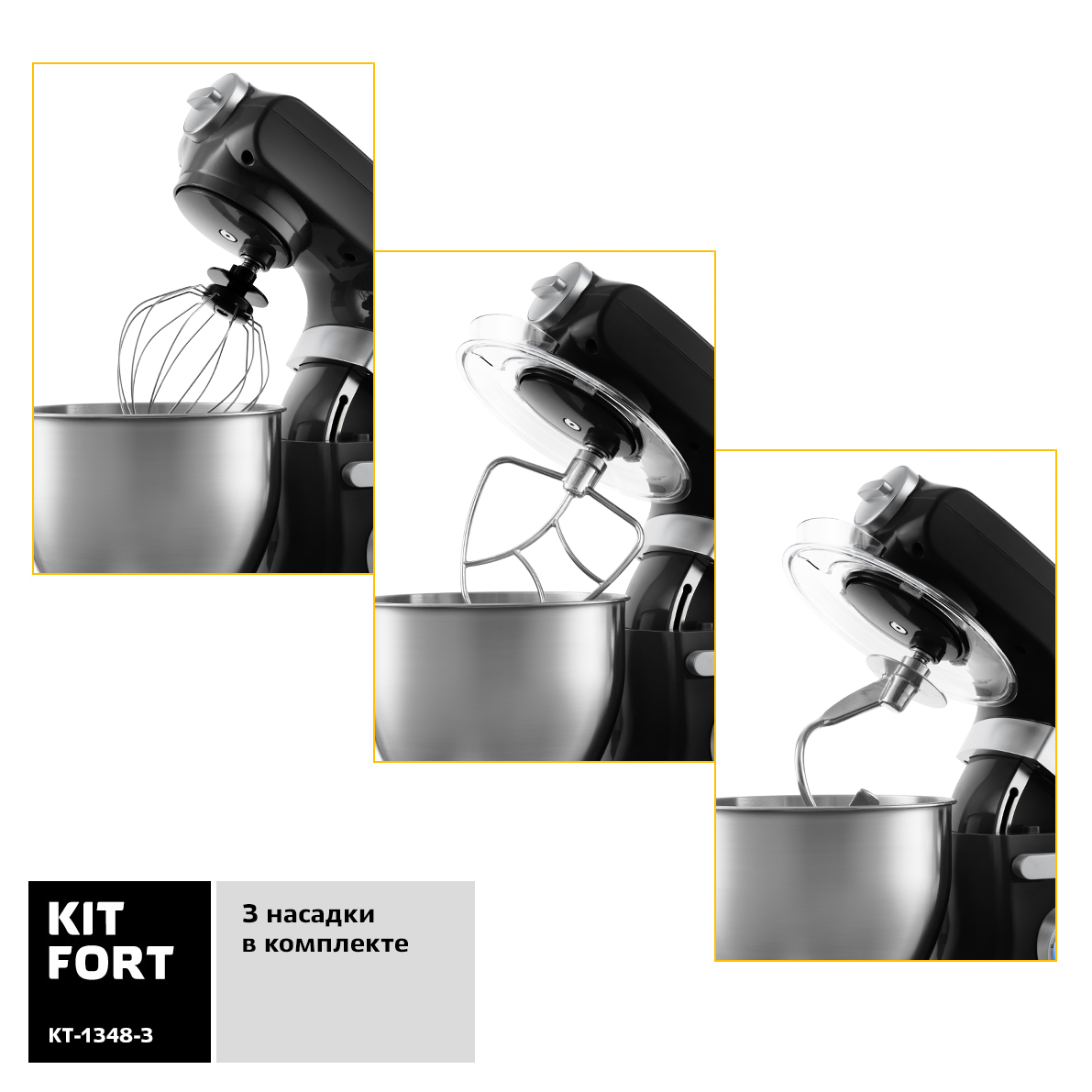 KIT
FORT

KT-1348-3

3 насадки
в комплекте