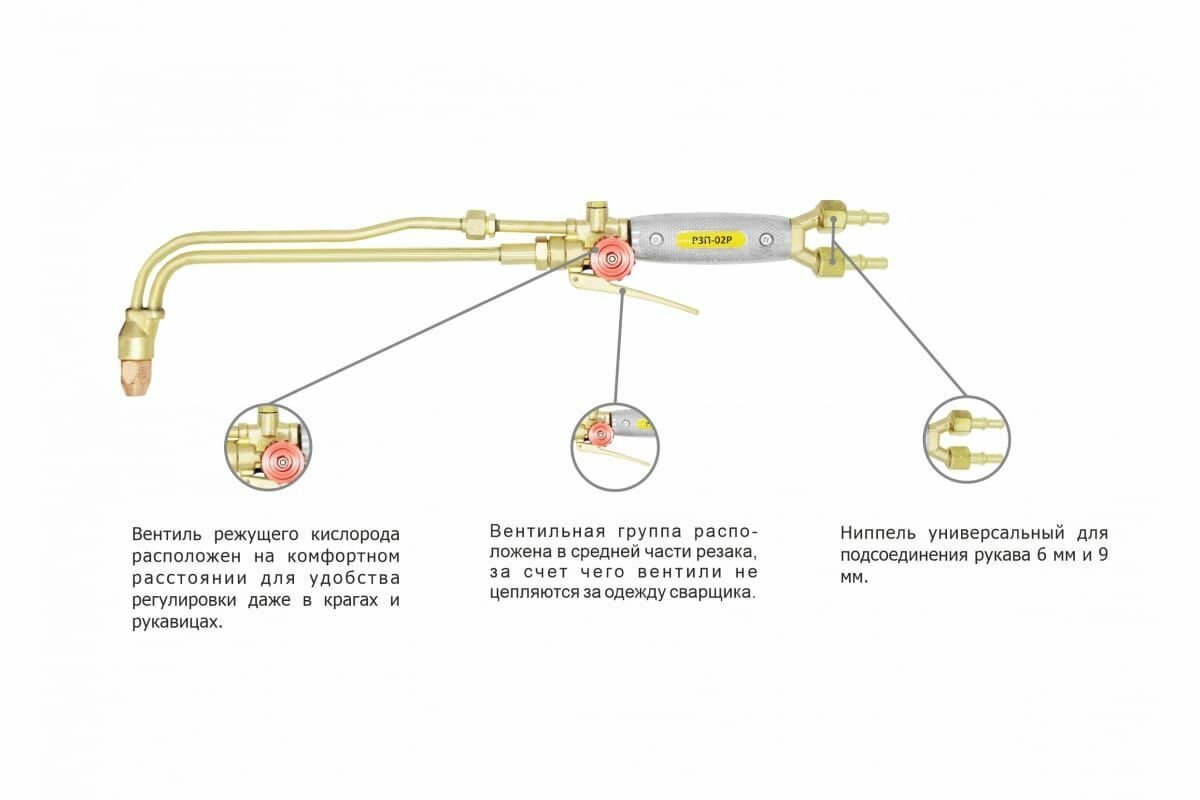 РЗП-02Р

Вентиль режущего кислорода расположен на комфортном расстоянии для удобства регулировки даже в крагах и рукавицах.

Вентильная группа расположена в средней части резака, за счет чего вентили не цепляются за одежду сварщика.

Ниппель универсальный для подсоединения рукава 6 мм и 9 мм.