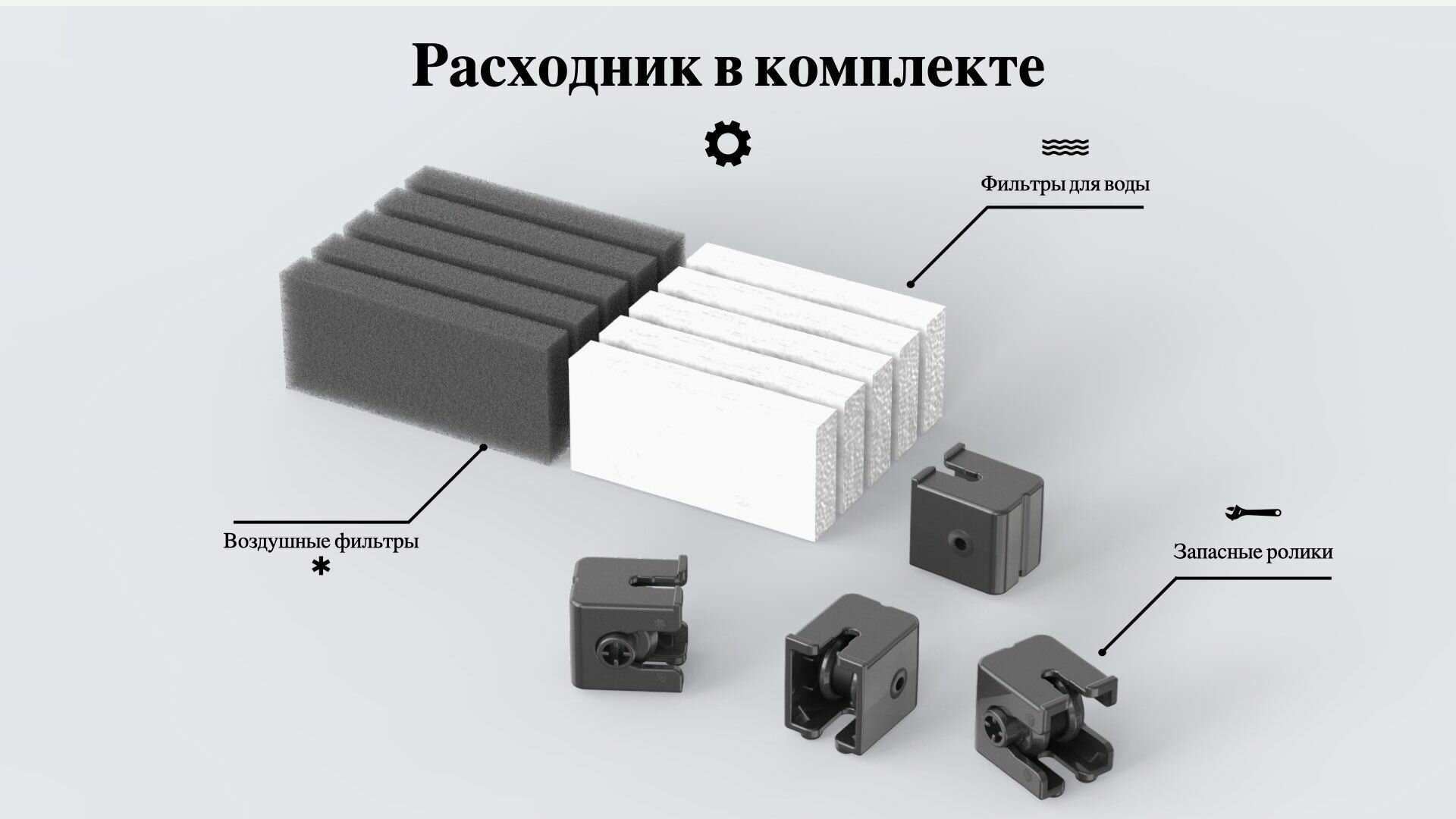 Расходник в комплекте

Фильтры для воды

Воздушные фильтры

Запасные ролики