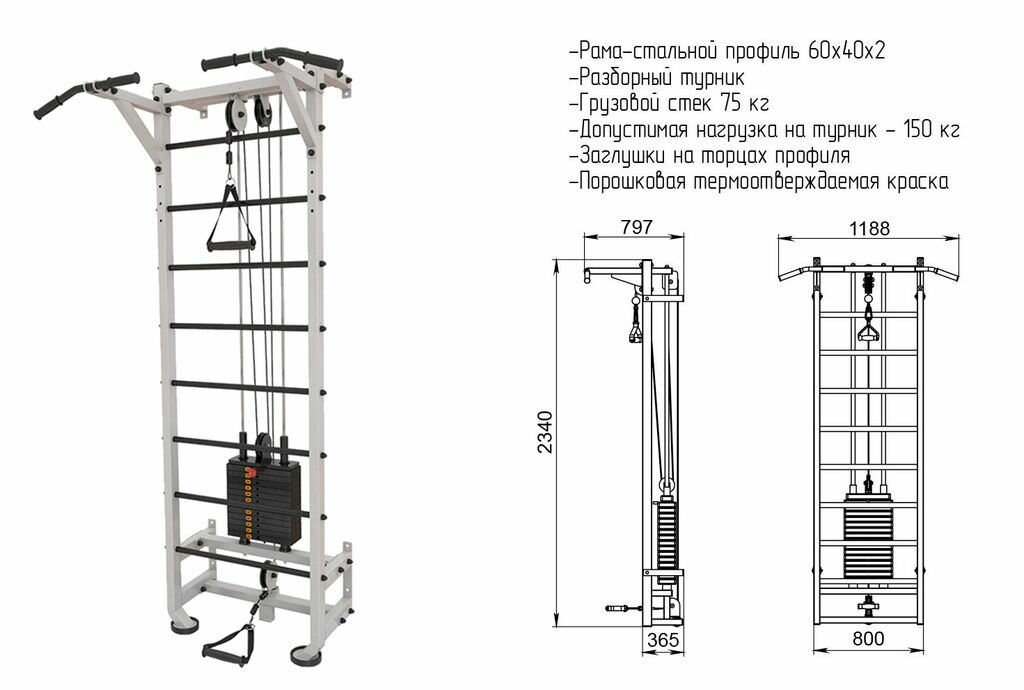 -Рама-стальной профиль 60х40х2
-Разборный турник
-Грузовой стек 75 кг
-Допустимая нагрузка на турник - 150 кг
-Заглушки на торцах профиля
-Порошковая термоотверждаемая краска

797

1188

2340

365

800