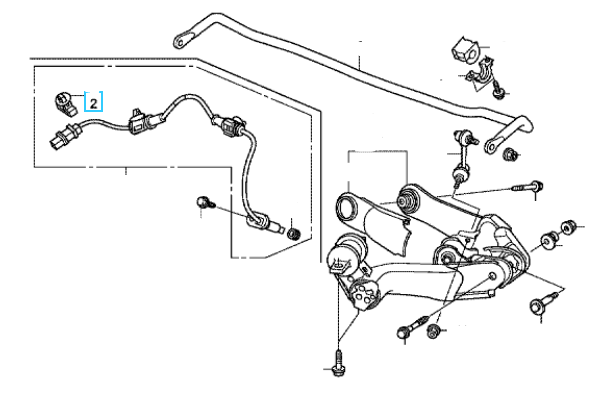 2