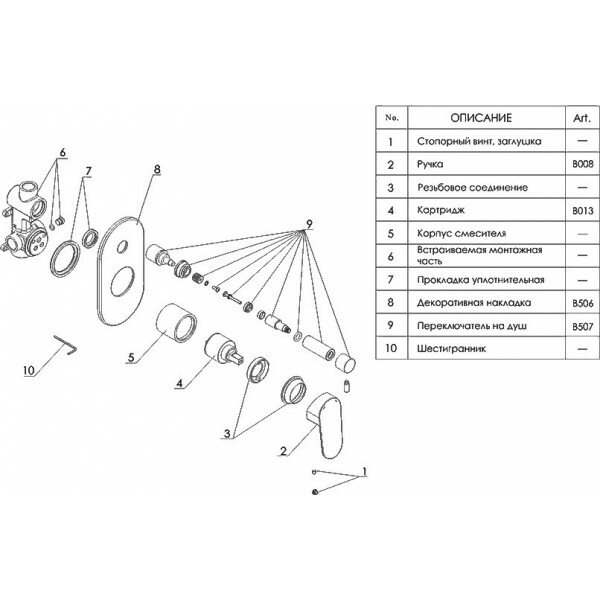 6
7
8
9
10
5
4
3
2
1

| No. | ОПИСАНИЕ | Art. |
|---|---|---|
| 1 | Стопорный винт, заглушка | — |
| 2 | Ручка | B008 |
| 3 | Резьбовое соединение | — |
| 4 | Картридж | B013 |
| 5 | Корпус смесителя | — |
| 6 | Встраиваемая монтажная часть | — |
| 7 | Прокладка уплотнительная | — |
| 8 | Декоративная накладка | B506 |
| 9 | Переключатель на душ | B507 |
| 10 | Шестигранник | — |