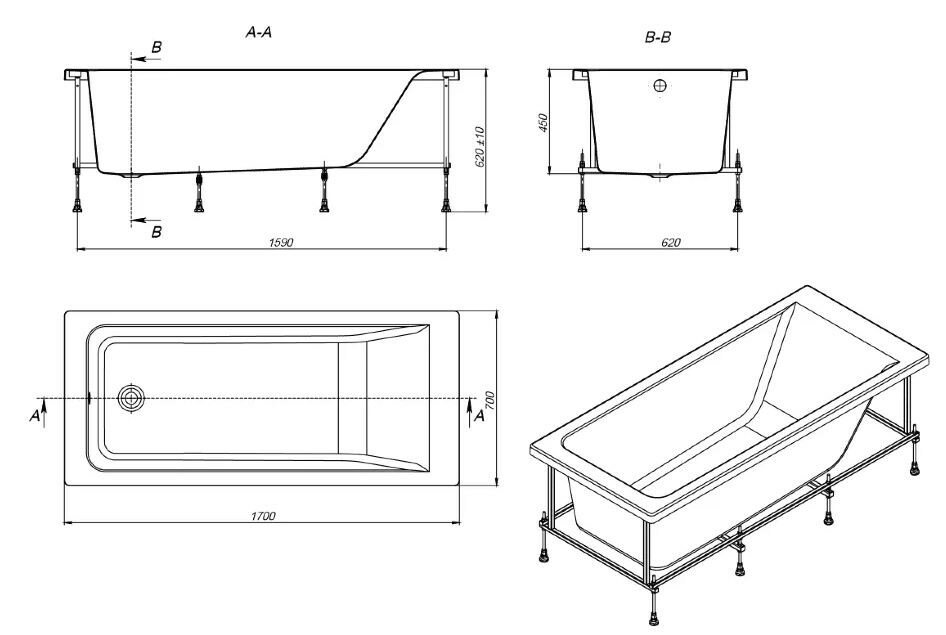 A-A

B

B

620 ±10

1590

B-B

450

620

A

A

700

1700