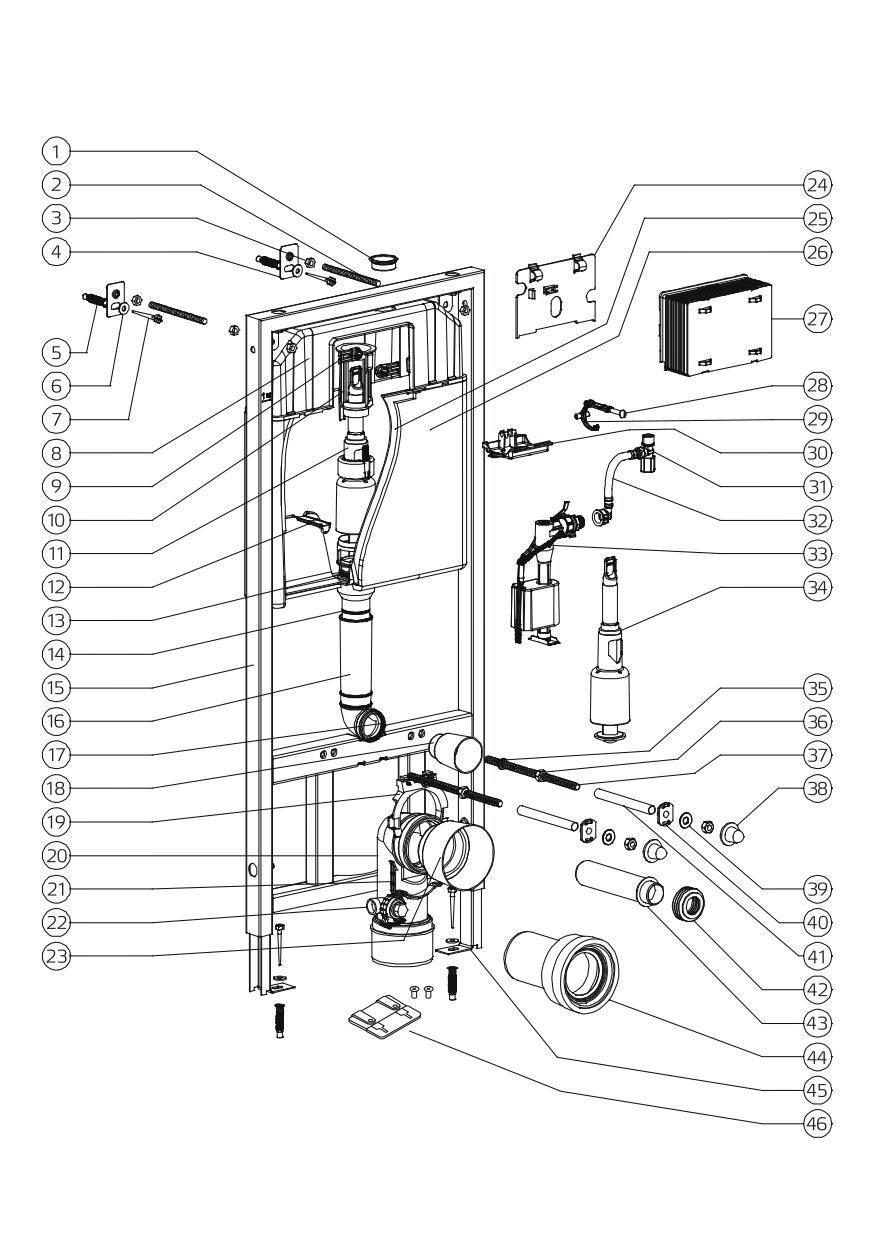 1
2
3
4
5
6
7
8
9
10
11
12
13
14
15
16
17
18
19
20
21
22
23
24
25
26
27
28
29
30
31
32
33
34
35
36
37
38
39
40
41
42
43
44
45
46