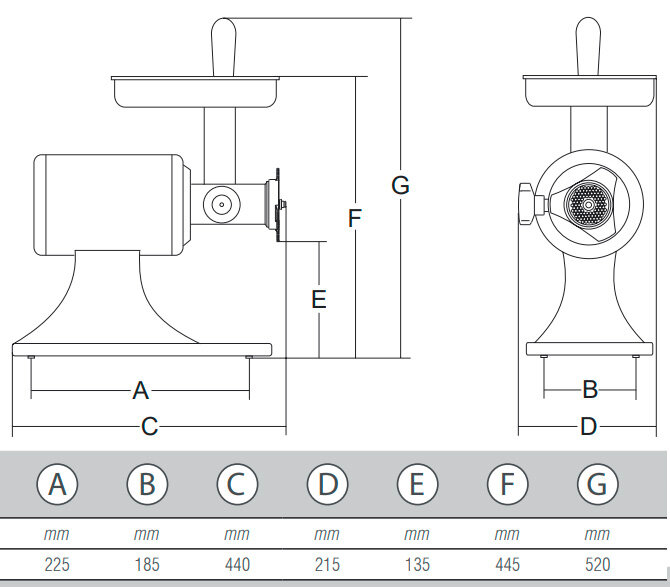 G
F
E
A
C
B
D

| A | B | C | D | E | F | G |
|---|---|---|---|---|---|---|
| mm | mm | mm | mm | mm | mm | mm |
| 225 | 185 | 440 | 215 | 135 | 445 | 520 |