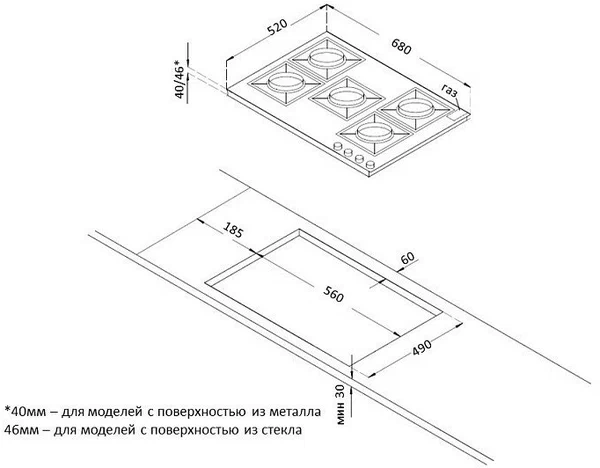 520
680
40/46*
газ
185
60
560
490
мин 30

*40мм – для моделей с поверхностью из металла
46мм – для моделей с поверхностью из стекла